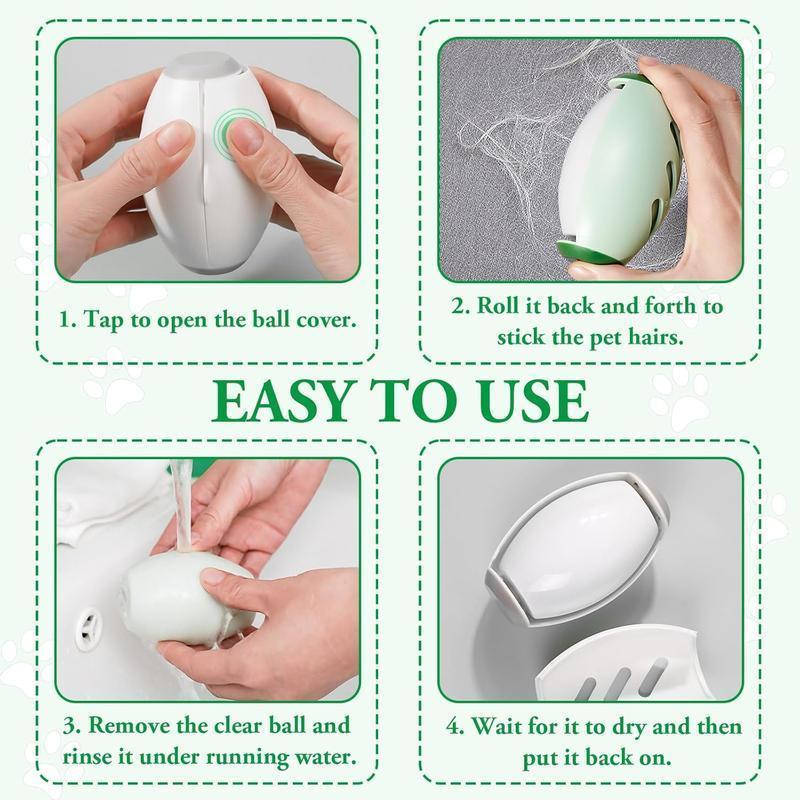 1. Tap to open the ball cover.

2. Roll it back and forth to stick the pet hairs.

EASY TO USE

3. Remove the clear ball and rinse it under running water.

4. Wait for it to dry and then put it back on.