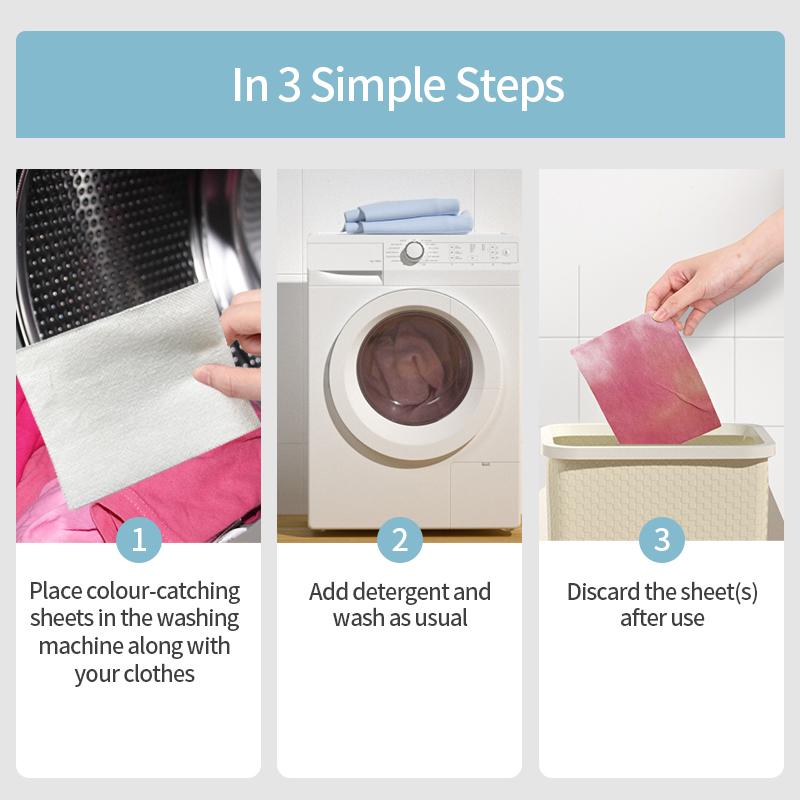 In 3 Simple Steps

1

Place colour-catching sheets in the washing machine along with your clothes

2

Add detergent and wash as usual

3

Discard the sheet(s) after use