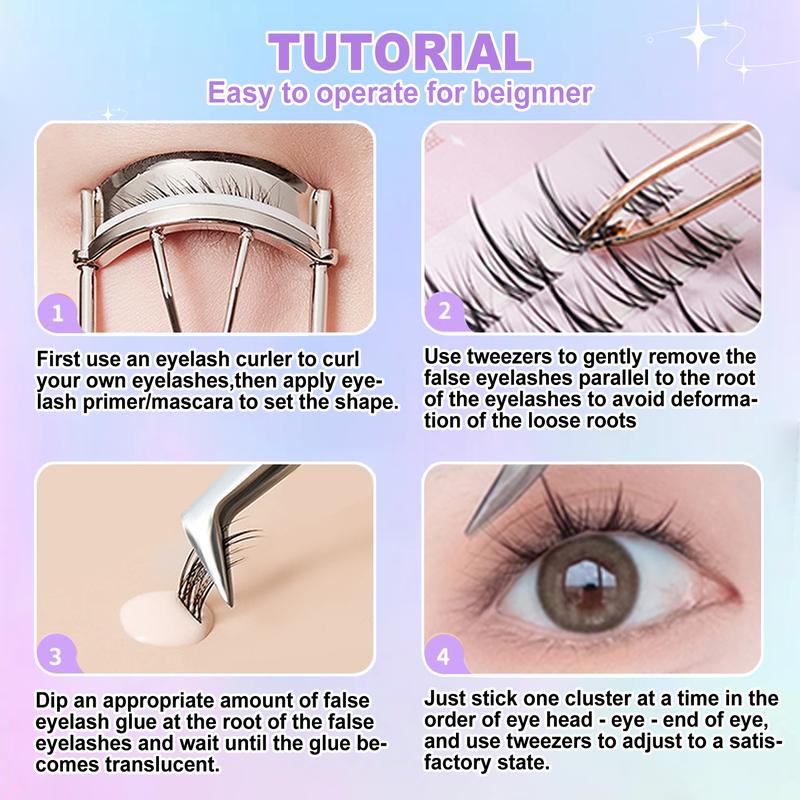 TUTORIAL
Easy to operate for beignner

1

First use an eyelash curler to curl your own eyelashes,then apply eyelash primer/mascara to set the shape.

2

Use tweezers to gently remove the false eyelashes parallel to the root of the eyelashes to avoid deformation of the loose roots

3

Dip an appropriate amount of false eyelash glue at the root of the false eyelashes and wait until the glue becomes translucent.

4

Just stick one cluster at a time in the order of eye head - eye - end of eye, and use tweezers to adjust to a satisfactory state.