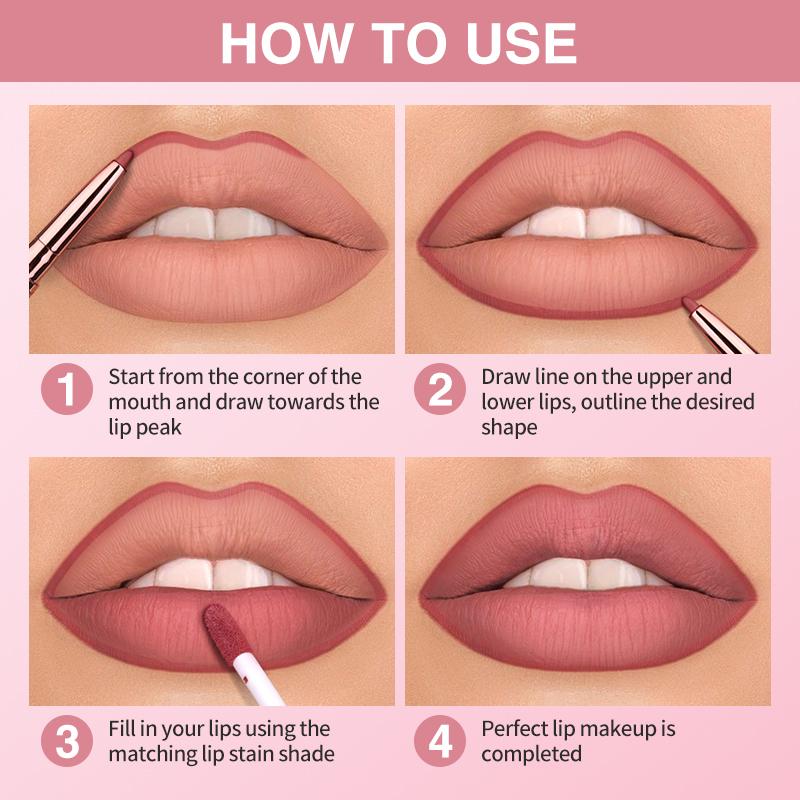 HOW TO USE

1 Start from the corner of the mouth and draw towards the lip peak

2 Draw line on the upper and lower lips, outline the desired shape

3 Fill in your lips using the matching lip stain shade

4 Perfect lip makeup is completed