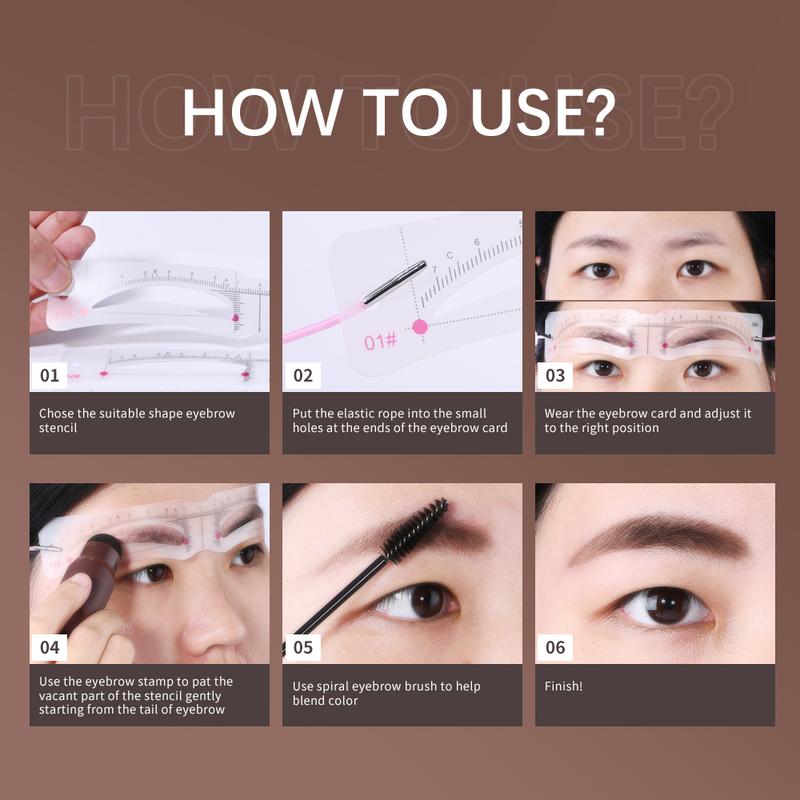 HOW TO USE?

01

Chose the suitable shape eyebrow stencil

01#

02

Put the elastic rope into the small holes at the ends of the eyebrow card

03

Wear the eyebrow card and adjust it to the right position

04

Use the eyebrow stamp to pat the vacant part of the stencil gently starting from the tail of eyebrow

05

Use spiral eyebrow brush to help blend color

06

Finish!