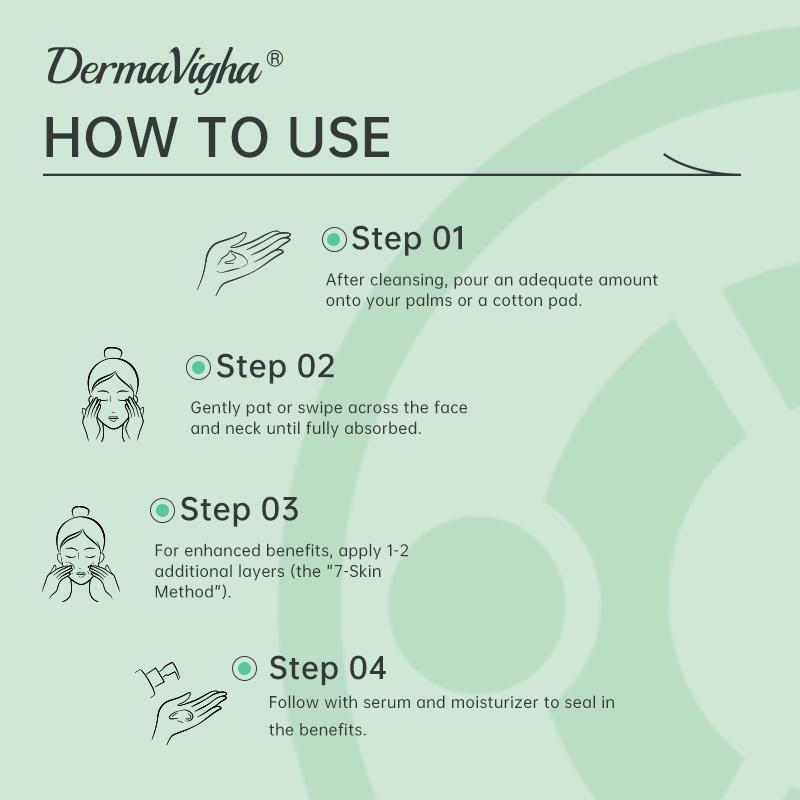 DermaVigha®

HOW TO USE

Step 01

After cleansing, pour an adequate amount onto your palms or a cotton pad.

Step 02

Gently pat or swipe across the face and neck until fully absorbed.

Step 03

For enhanced benefits, apply 1-2 additional layers (the "7-Skin Method").

Step 04

Follow with serum and moisturizer to seal in the benefits.