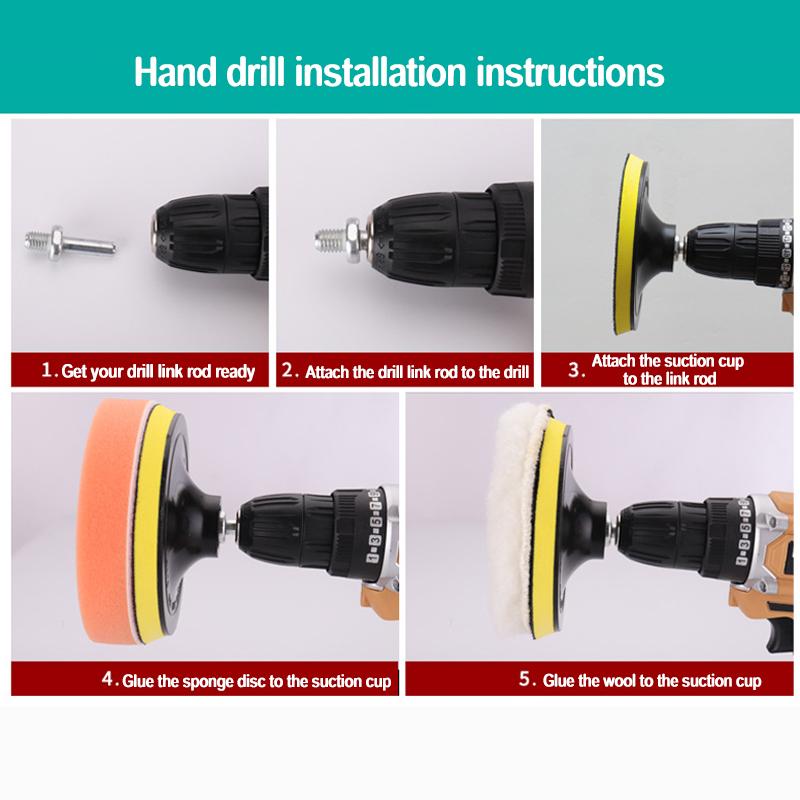 Hand drill installation instructions

1. Get your drill link rod ready

2. Attach the drill link rod to the drill

3. Attach the suction cup to the link rod

4. Glue the sponge disc to the suction cup

5. Glue the wool to the suction cup