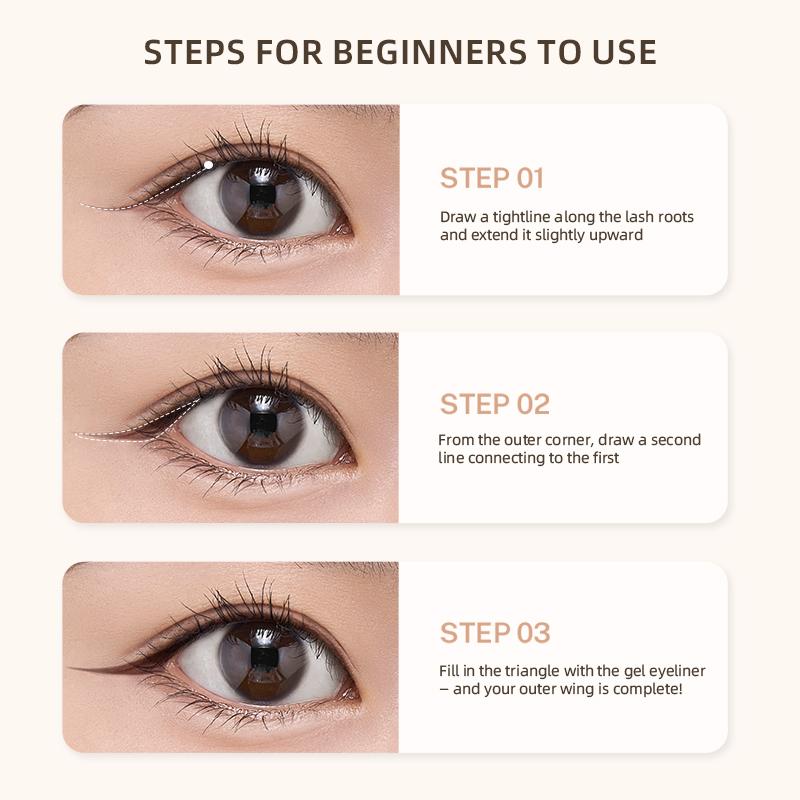 STEPS FOR BEGINNERS TO USE

STEP 01

Draw a tightline along the lash roots and extend it slightly upward

STEP 02

From the outer corner, draw a second line connecting to the first

STEP 03

Fill in the triangle with the gel eyeliner – and your outer wing is complete!