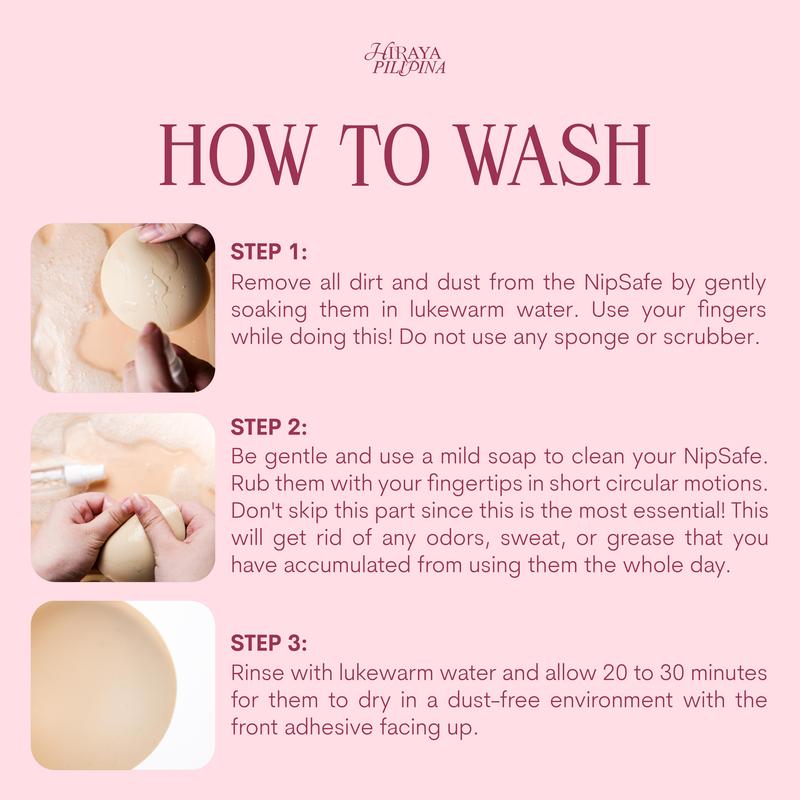 HIRAYA PILIPINA

HOW TO WASH

STEP 1:
Remove all dirt and dust from the NipSafe by gently soaking them in lukewarm water. Use your fingers while doing this! Do not use any sponge or scrubber.

STEP 2:
Be gentle and use a mild soap to clean your NipSafe. Rub them with your fingertips in short circular motions. Don't skip this part since this is the most essential! This will get rid of any odors, sweat, or grease that you have accumulated from using them the whole day.

STEP 3:
Rinse with lukewarm water and allow 20 to 30 minutes for them to dry in a dust-free environment with the front adhesive facing up.