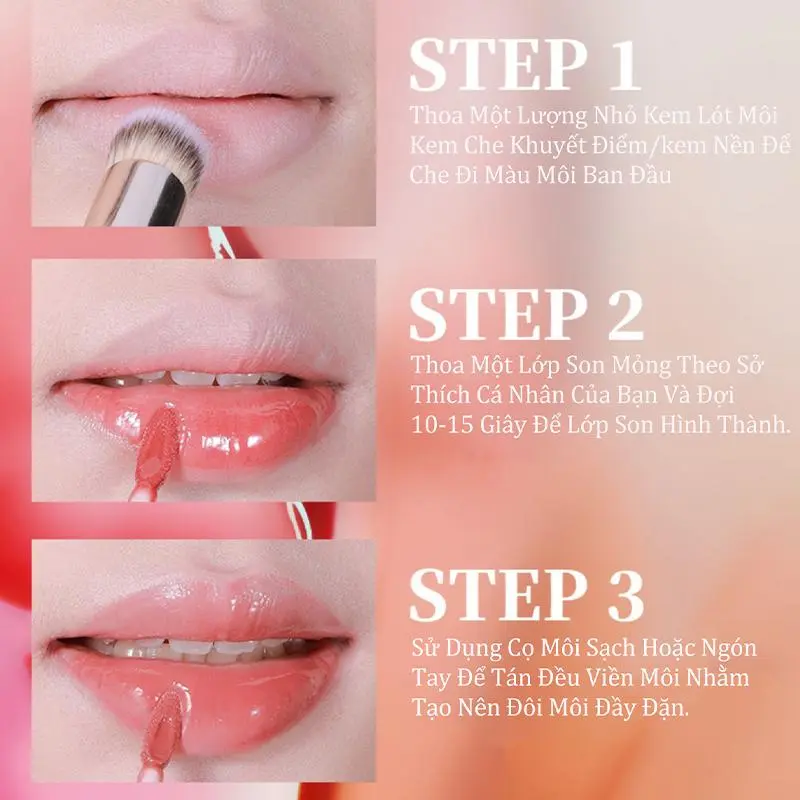 STEP 1
Thoa Một Lượng Nhỏ Kem Lót Môi Kem Che Khuyết Điểm/kem Nền Để Che Đi Màu Môi Ban Đầu

STEP 2
Thoa Một Lớp Son Mỏng Theo Sở Thích Cá Nhân Của Bạn Và Đợi 10-15 Giây Để Lớp Son Hình Thành.

STEP 3
Sử Dụng Cọ Môi Sạch Hoặc Ngón Tay Để Tán Đều Viền Môi Nhằm Tạo Nên Đôi Môi Đầy Đặn.