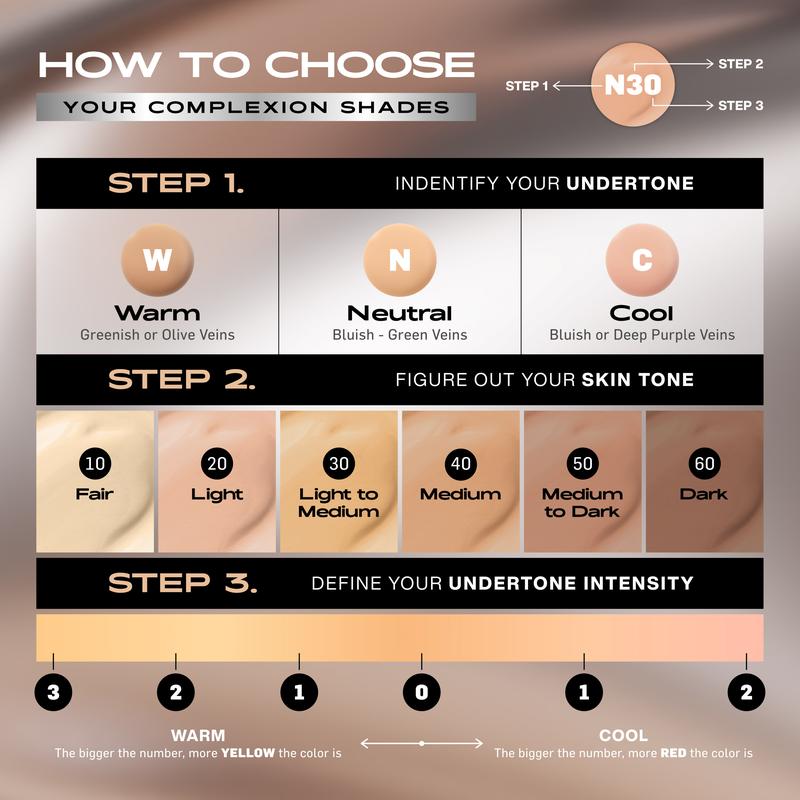 HOW TO CHOOSE
YOUR COMPLEXION SHADES

STEP 1 N30 STEP 2
STEP 3

STEP 1. INDENTIFY YOUR UNDERTONE

W
Warm
Greenish or Olive Veins

N
Neutral
Bluish - Green Veins

C
Cool
Bluish or Deep Purple Veins

STEP 2. FIGURE OUT YOUR SKIN TONE

10 Fair
20 Light
30 Light to Medium
40 Medium
50 Medium to Dark
60 Dark

STEP 3. DEFINE YOUR UNDERTONE INTENSITY

3 2 1 0 1 2

WARM
The bigger the number, more YELLOW the color is

COOL
The bigger the number, more RED the color is