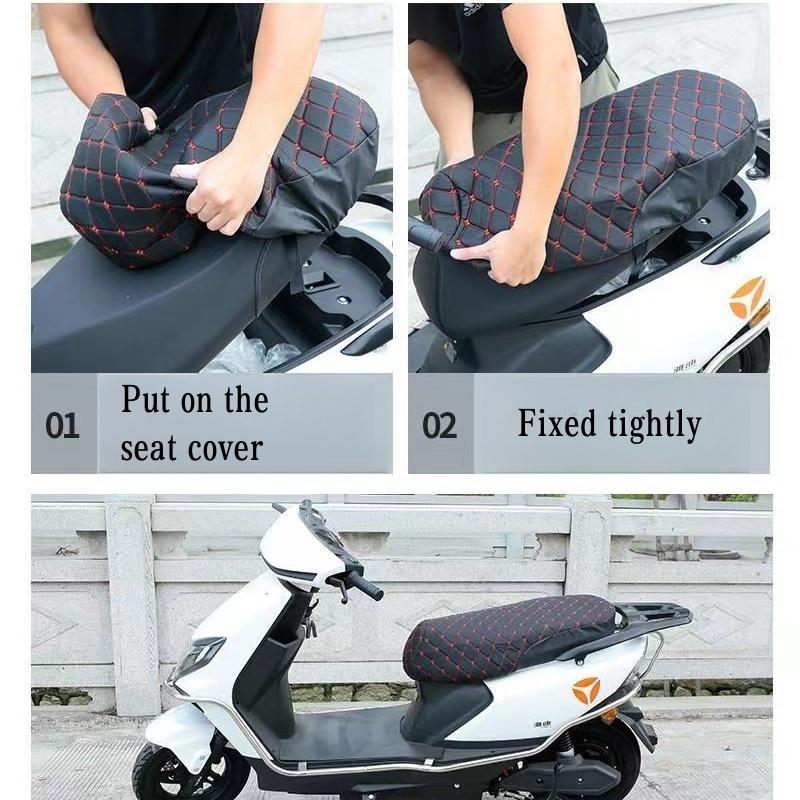 01 Put on the seat cover

02 Fixed tightly