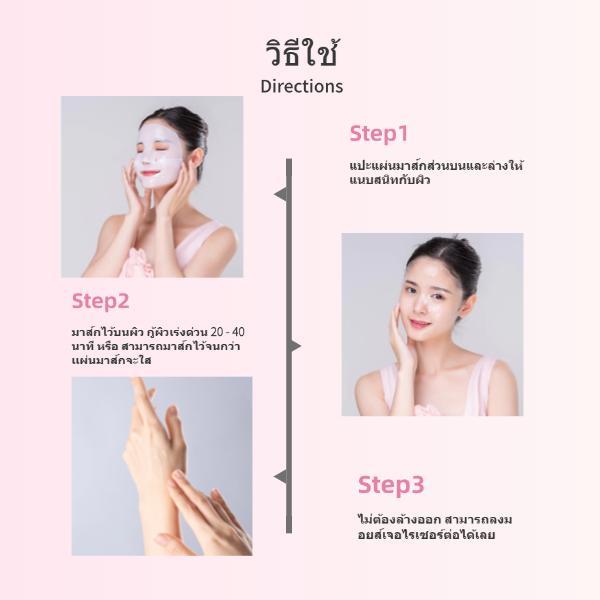 วิธีใช้
Directions

Step1

แปะแผ่นมาส์กส่วนบนและล่างให้แนบสนิทกับผิว

Step2

มาส์กไว้บนผิว กู้ผิวเร่งด่วน 20 - 40 นาที หรือ สามารถมาส์กไว้จนกว่าแผ่นมาส์กจะใส

Step3

ไม่ต้องล้างออก สามารถลงมอยส์เจอไรเซอร์ต่อได้เลย