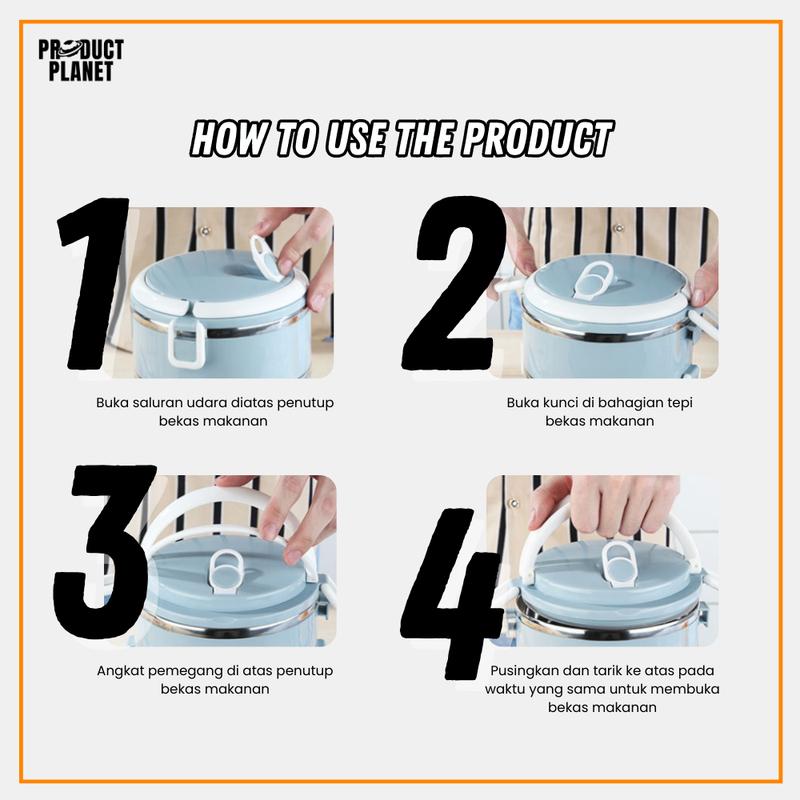 PRODUCT PLANET

HOW TO USE THE PRODUCT

1

Buka saluran udara diatas penutup bekas makanan

2

Buka kunci di bahagian tepi bekas makanan

3

Angkat pemegang di atas penutup bekas makanan

4

Pusingkan dan tarik ke atas pada waktu yang sama untuk membuka bekas makanan