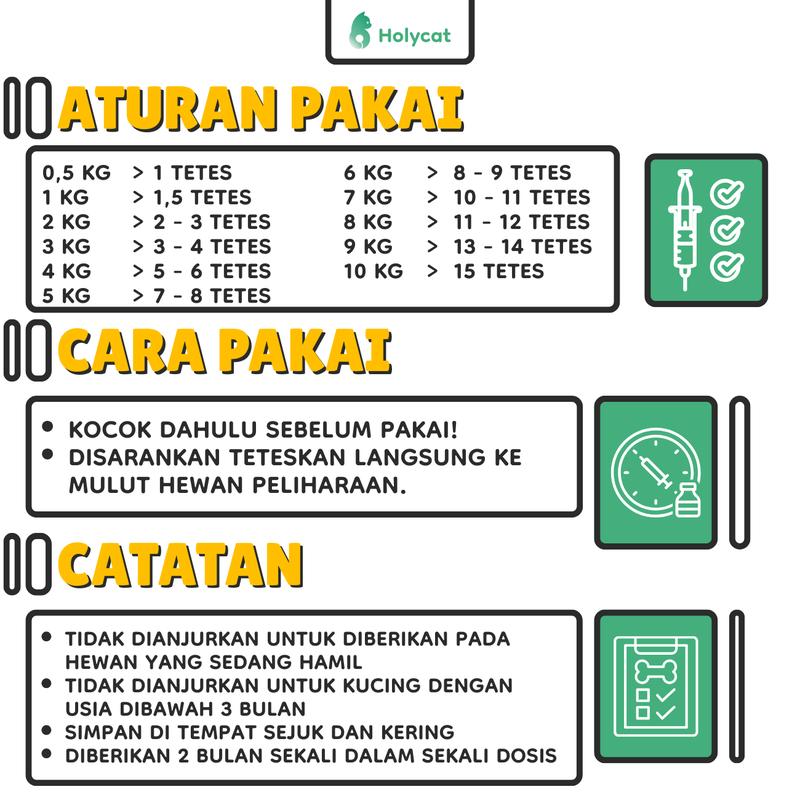 Holycat

ATURAN PAKAI

0,5 KG > 1 TETES
1 KG > 1,5 TETES
2 KG > 2 - 3 TETES
3 KG > 3 - 4 TETES
4 KG > 5 - 6 TETES
5 KG > 7 - 8 TETES

6 KG > 8 - 9 TETES
7 KG > 10 - 11 TETES
8 KG > 11 - 12 TETES
9 KG > 13 - 14 TETES
10 KG > 15 TETES

CARA PAKAI

• KOCOK DAHULU SEBELUM PAKAI!
• DISARANKAN TETESKAN LANGSUNG KE MULUT HEWAN PELIHARAAN.

CATATAN

• TIDAK DIANJURKAN UNTUK DIBERIKAN PADA HEWAN YANG SEDANG HAMIL
• TIDAK DIANJURKAN UNTUK KUCING DENGAN USIA DIBAWAH 3 BULAN
• SIMPAN DI TEMPAT SEJUK DAN KERING
• DIBERIKAN 2 BULAN SEKALI DALAM SEKALI DOSIS