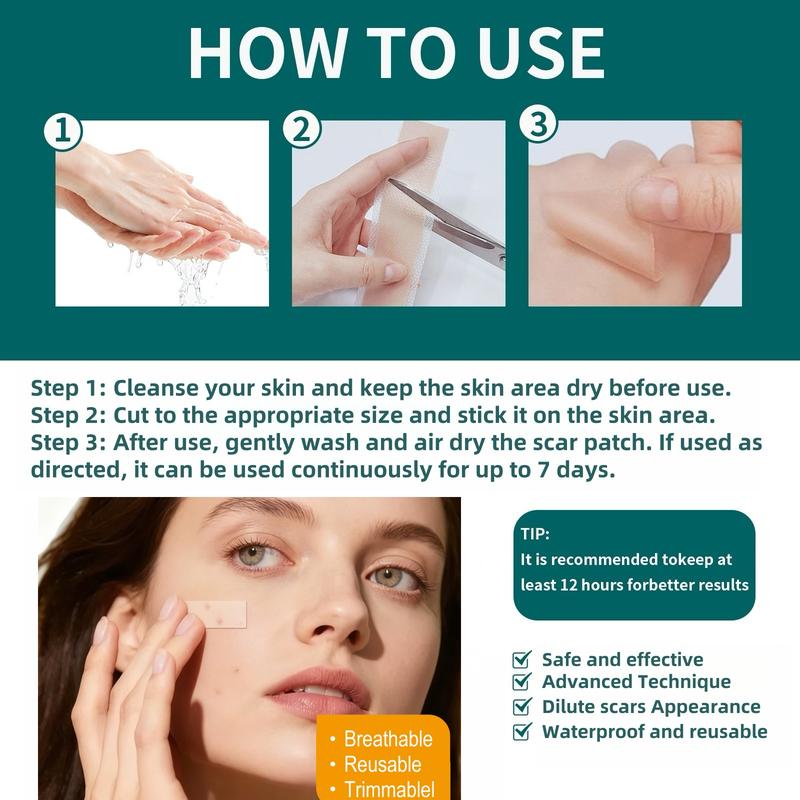 HOW TO USE

1

2

3

Step 1: Cleanse your skin and keep the skin area dry before use.
Step 2: Cut to the appropriate size and stick it on the skin area.
Step 3: After use, gently wash and air dry the scar patch. If used as directed, it can be used continuously for up to 7 days.

TIP:
It is recommended tokeep at least 12 hours forbetter results

Safe and effective
Advanced Technique
Dilute scars Appearance
Waterproof and reusable

• Breathable
• Reusable
• Trimmablel