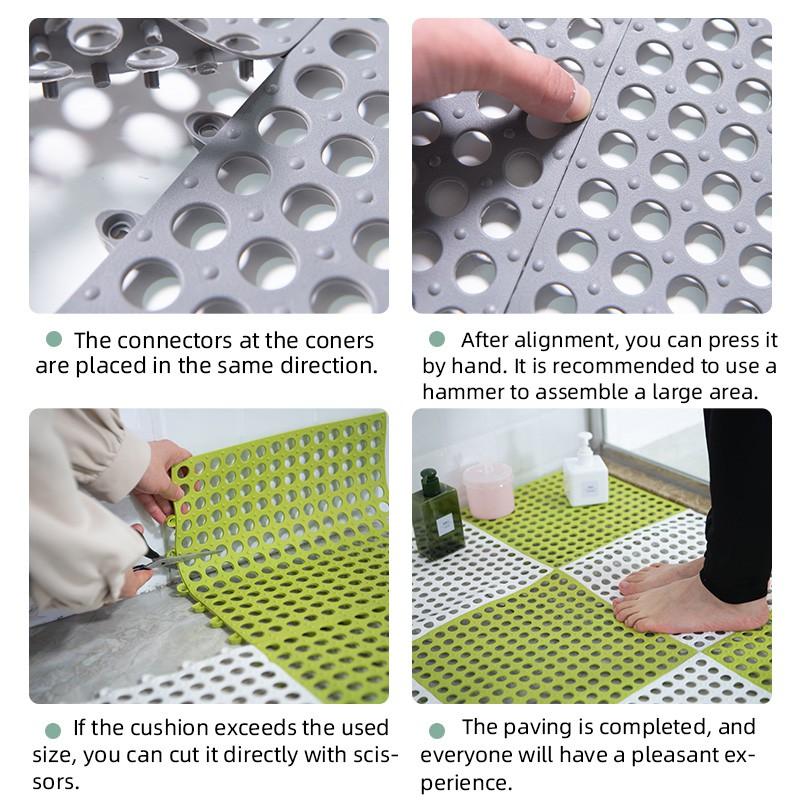 The connectors at the coners are placed in the same direction.

After alignment, you can press it by hand. It is recommended to use a hammer to assemble a large area.

If the cushion exceeds the used size, you can cut it directly with scissors.

The paving is completed, and everyone will have a pleasant experience.