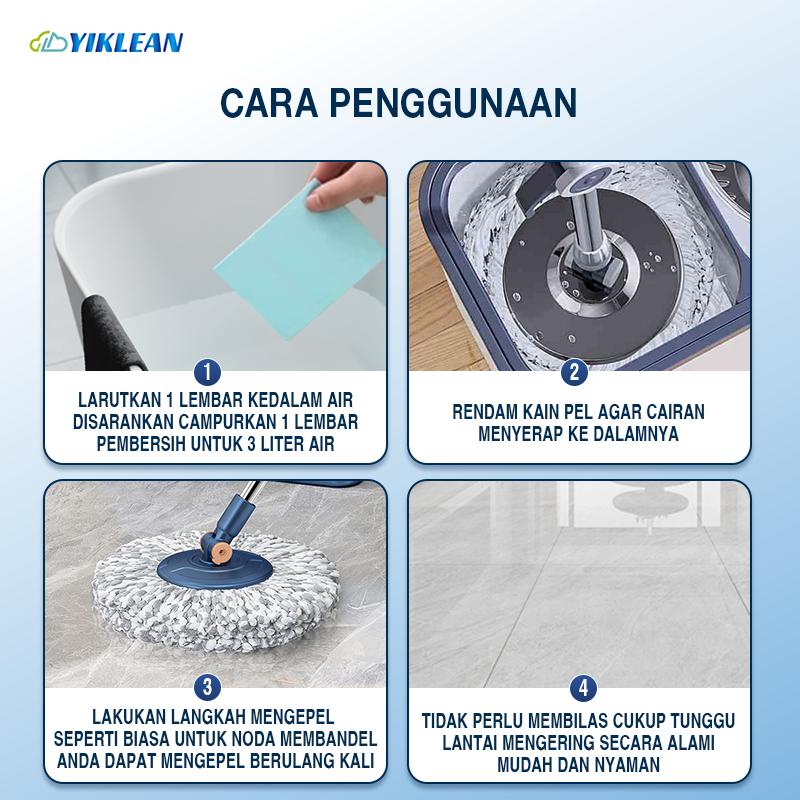 YIKLEAN

CARA PENGGUNAAN

1
LARUTKAN 1 LEMBAR KEDALAM AIR DISARANKAN CAMPURKAN 1 LEMBAR PEMBERSIH UNTUK 3 LITER AIR

2
RENDAM KAIN PEL AGAR CAIRAN MENYERAP KE DALAMNYA

3
LAKUKAN LANGKAH MENGEPEL SEPERTI BIASA UNTUK NODA MEMBANDEL ANDA DAPAT MENGEPEL BERULANG KALI

4
TIDAK PERLU MEMBILAS CUKUP TUNGGU LANTAI MENGERING SECARA ALAMI MUDAH DAN NYAMAN