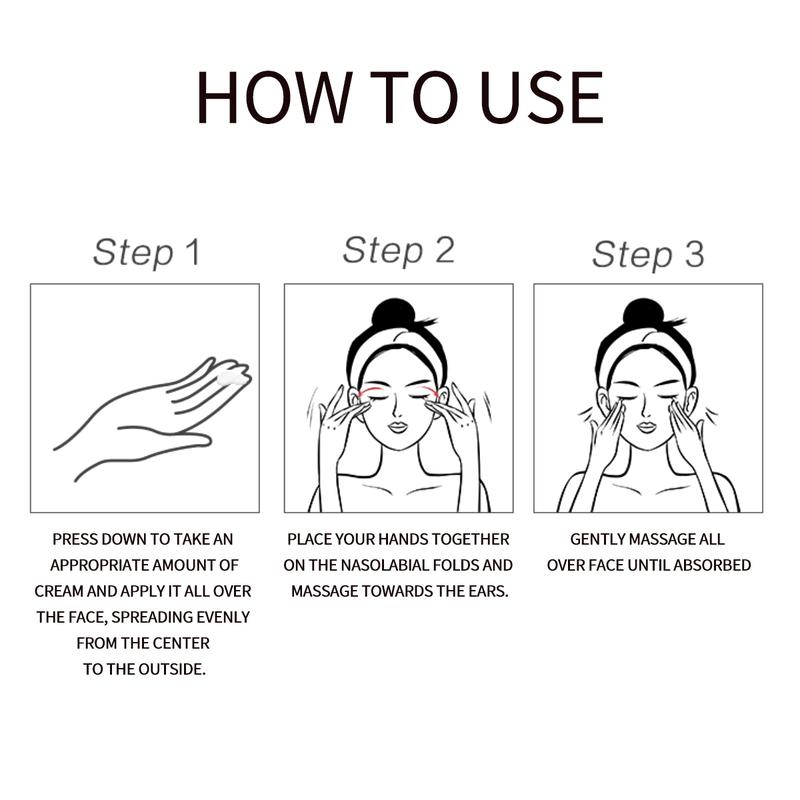 HOW TO USE

Step 1

PRESS DOWN TO TAKE AN APPROPRIATE AMOUNT OF CREAM AND APPLY IT ALL OVER THE FACE, SPREADING EVENLY FROM THE CENTER TO THE OUTSIDE.

Step 2

PLACE YOUR HANDS TOGETHER ON THE NASOLABIAL FOLDS AND MASSAGE TOWARDS THE EARS.

Step 3

GENTLY MASSAGE ALL OVER FACE UNTIL ABSORBED