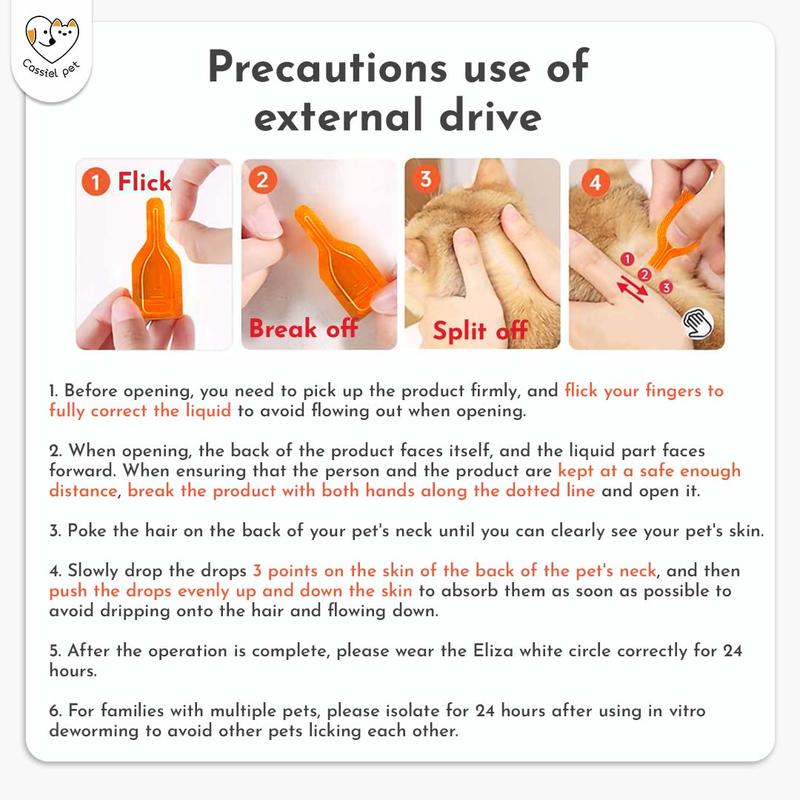 Cassiel pet

Precautions use of external drive

1 Flick

2

Break off

3

Split off

4

1 2 3

1. Before opening, you need to pick up the product firmly, and flick your fingers to fully correct the liquid to avoid flowing out when opening.

2. When opening, the back of the product faces itself, and the liquid part faces forward. When ensuring that the person and the product are kept at a safe enough distance, break the product with both hands along the dotted line and open it.

3. Poke the hair on the back of your pet's neck until you can clearly see your pet's skin.

4. Slowly drop the drops 3 points on the skin of the back of the pet's neck, and then push the drops evenly up and down the skin to absorb them as soon as possible to avoid dripping onto the hair and flowing down.

5. After the operation is complete, please wear the Eliza white circle correctly for 24 hours.

6. For families with multiple pets, please isolate for 24 hours after using in vitro deworming to avoid other pets licking each other.