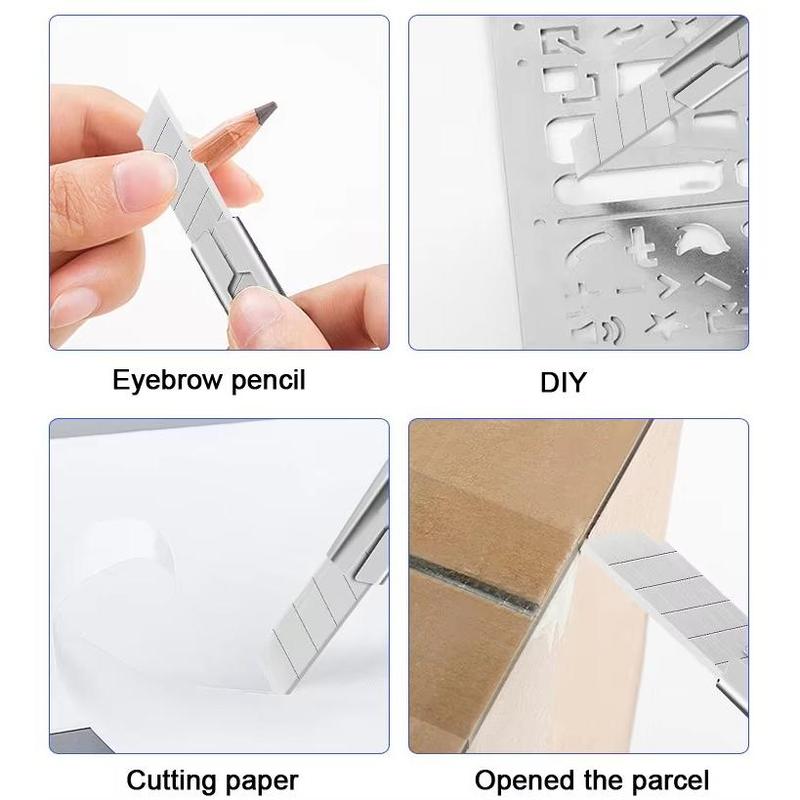 Eyebrow pencil

DIY

Cutting paper

Opened the parcel