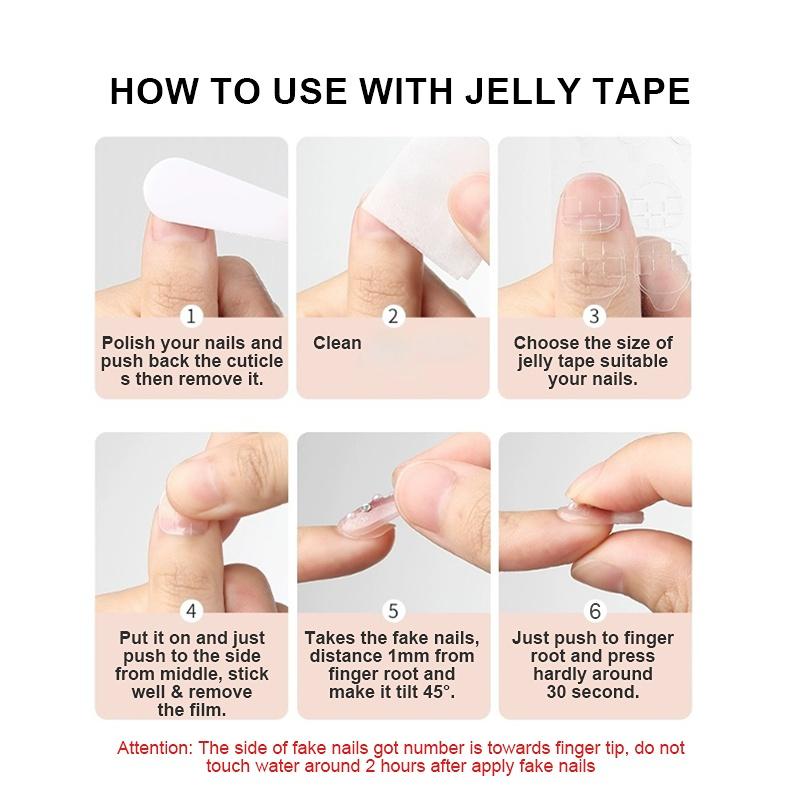 HOW TO USE WITH JELLY TAPE

1
Polish your nails and push back the cuticle s then remove it.

2
Clean

3
Choose the size of jelly tape suitable your nails.

4
Put it on and just push to the side from middle, stick well & remove the film.

5
Takes the fake nails, distance 1mm from finger root and make it tilt 45°.

6
Just push to finger root and press hardly around 30 second.

Attention: The side of fake nails got number is towards finger tip, do not touch water around 2 hours after apply fake nails