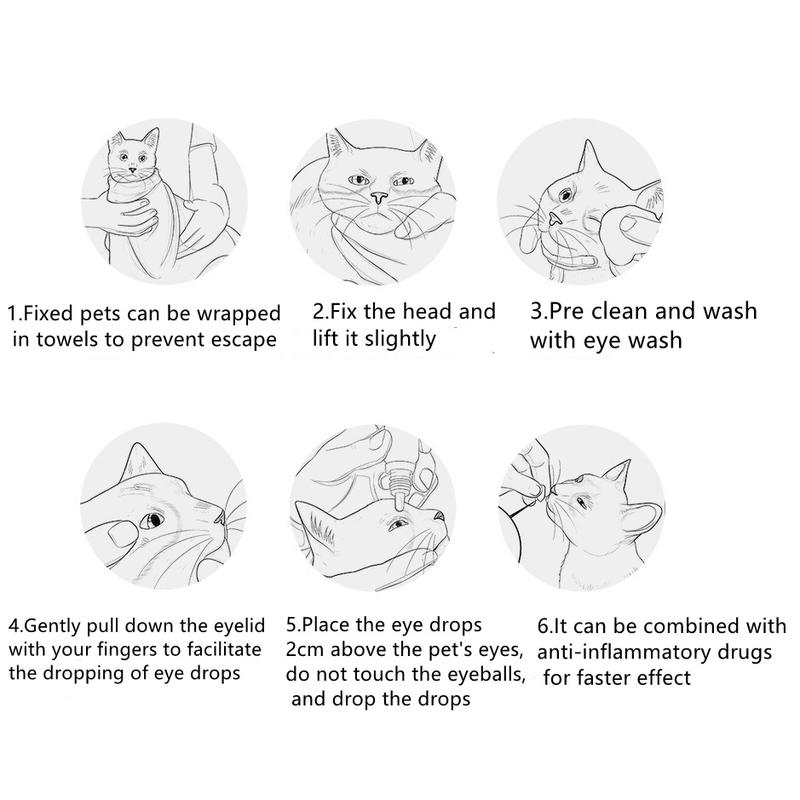 1.Fixed pets can be wrapped in towels to prevent escape

2.Fix the head and lift it slightly

3.Pre clean and wash with eye wash

4.Gently pull down the eyelid with your fingers to facilitate the dropping of eye drops

5.Place the eye drops 2cm above the pet's eyes, do not touch the eyeballs, and drop the drops

6.It can be combined with anti-inflammatory drugs for faster effect