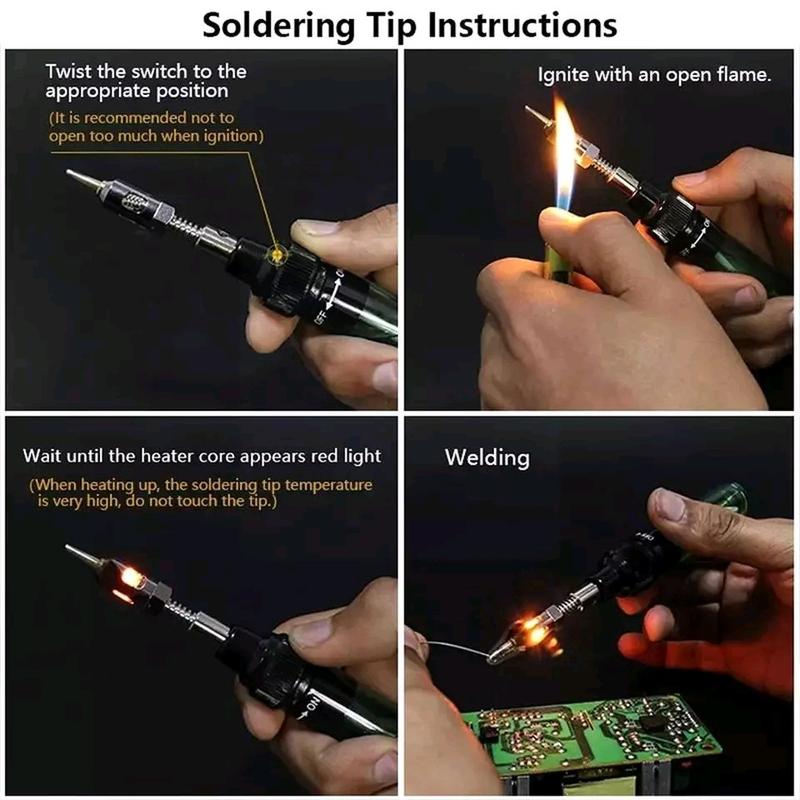 Soldering Tip Instructions

Twist the switch to the appropriate position
(It is recommended not to open too much when ignition)

OFF

Ignite with an open flame.

Wait until the heater core appears red light
(When heating up, the soldering tip temperature is very high, do not touch the tip.)

ON

Welding