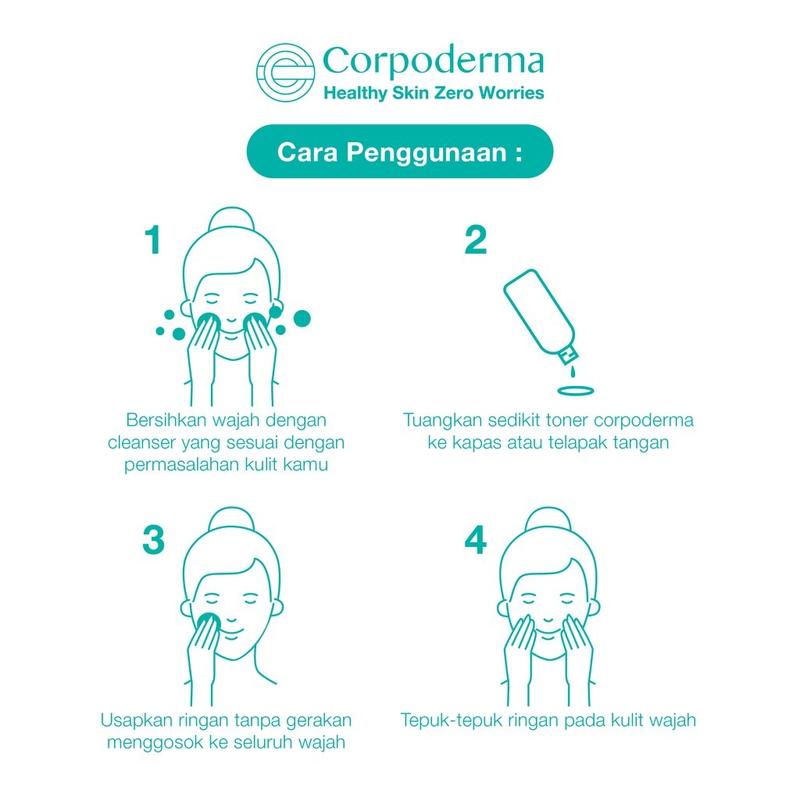 Corpoderma
Healthy Skin Zero Worries

Cara Penggunaan :

1

Bersihkan wajah dengan cleanser yang sesuai dengan permasalahan kulit kamu

2

Tuangkan sedikit toner corpoderma ke kapas atau telapak tangan

3

Usapkan ringan tanpa gerakan menggosok ke seluruh wajah

4

Tepuk-tepuk ringan pada kulit wajah