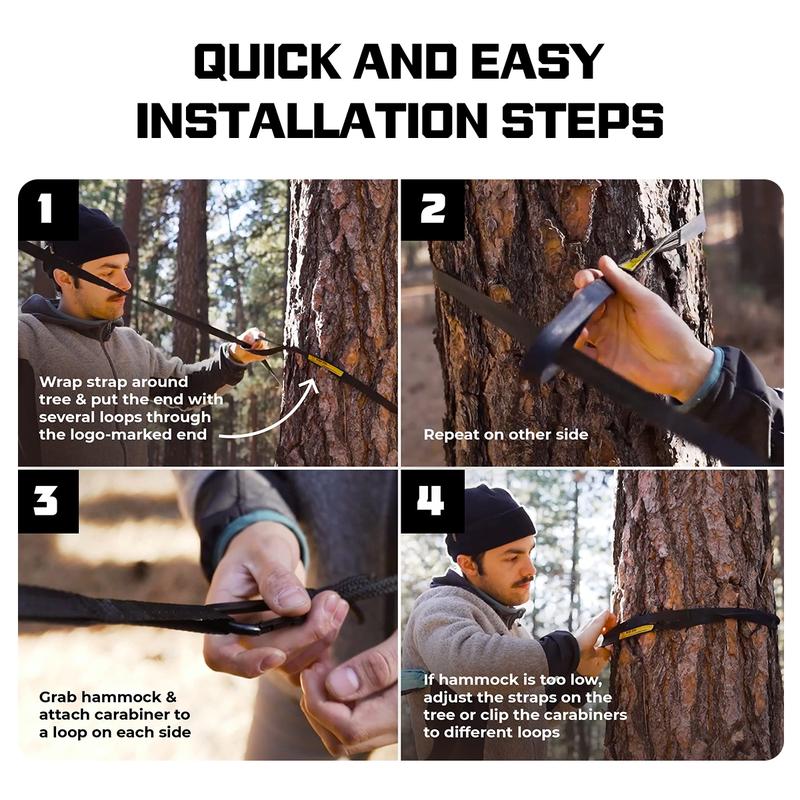 QUICK AND EASY INSTALLATION STEPS

1

Wrap strap around tree & put the end with several loops through the logo-marked end

2

Repeat on other side

3

Grab hammock & attach carabiner to a loop on each side

4

If hammock is too low, adjust the straps on the tree or clip the carabiners to different loops