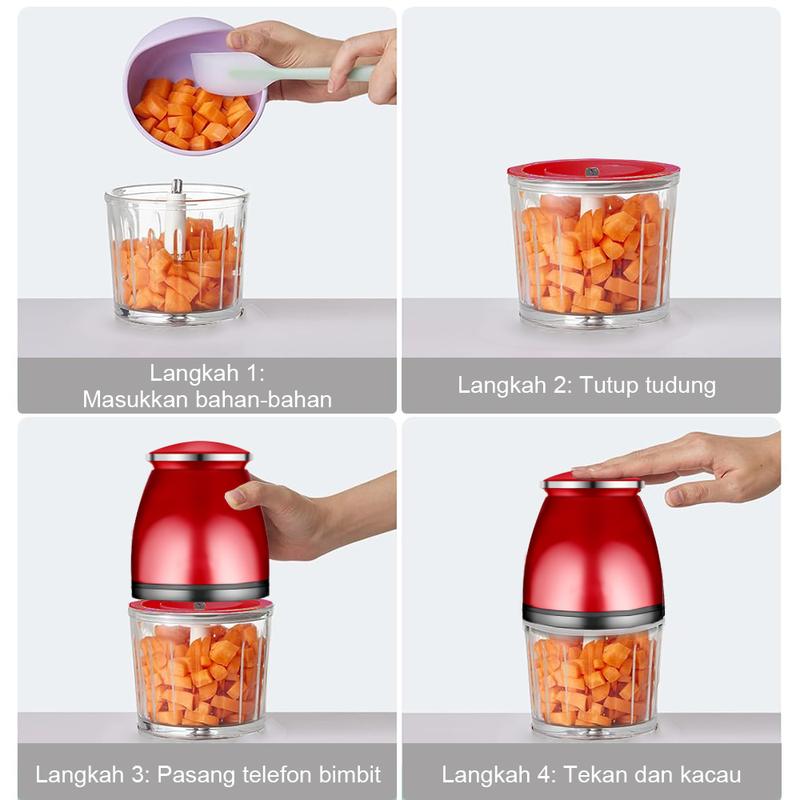 Langkah 1:
Masukkan bahan-bahan

Langkah 2: Tutup tudung

Langkah 3: Pasang telefon bimbit

Langkah 4: Tekan dan kacau