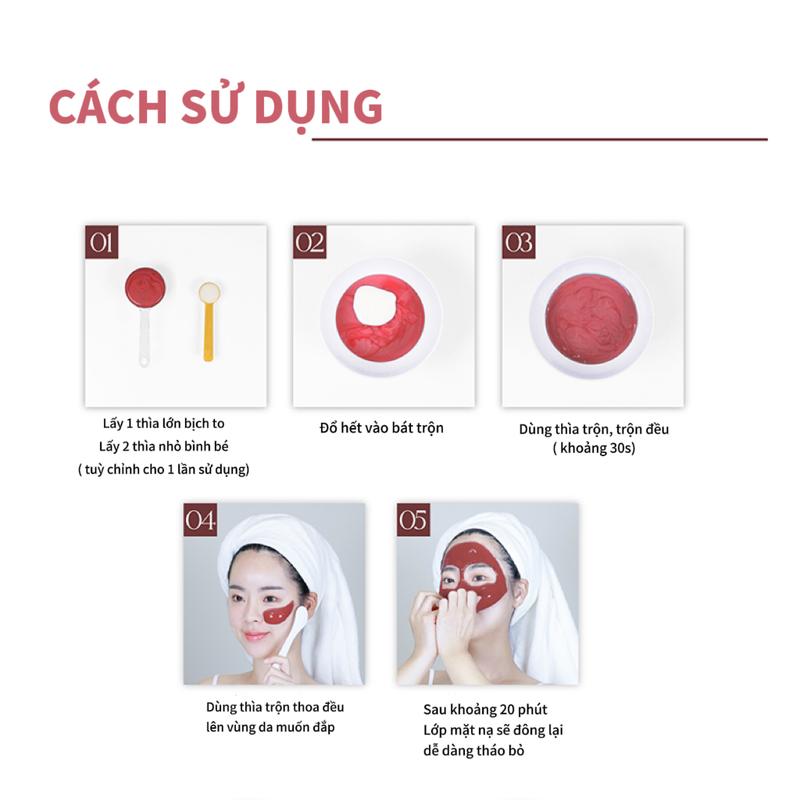 CÁCH SỬ DỤNG

01

Lấy 1 thìa lớn bịch to
Lấy 2 thìa nhỏ bình bé
( tuỳ chỉnh cho 1 lần sử dụng)

02

Đổ hết vào bát trộn

03

Dùng thìa trộn, trộn đều
( khoảng 30s)

04

Dùng thìa trộn thoa đều
lên vùng da muốn đắp

05

Sau khoảng 20 phút
Lớp mặt nạ sẽ đông lại
dễ dàng tháo bỏ