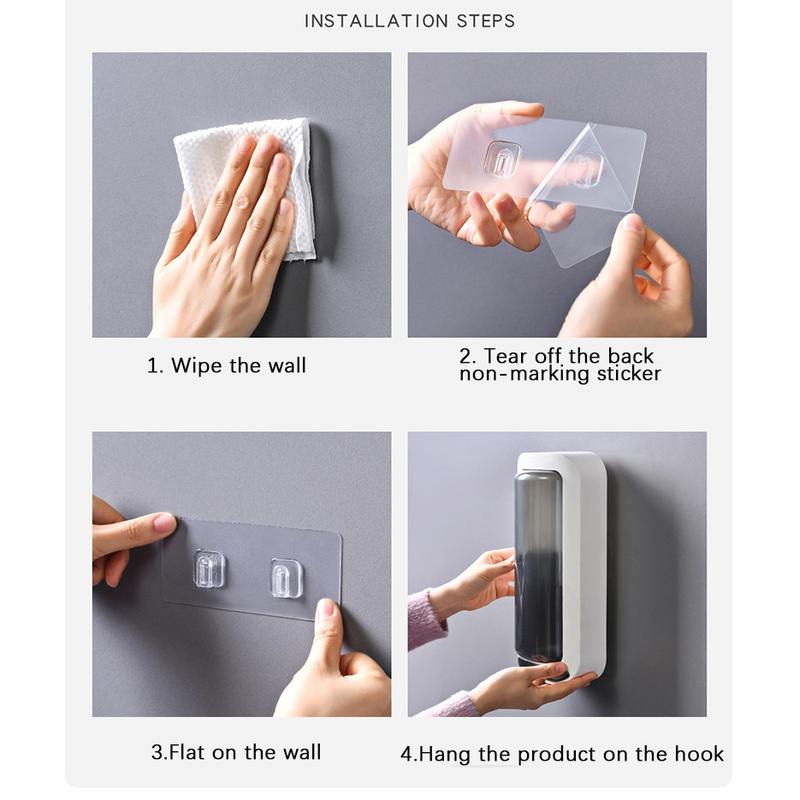 INSTALLATION STEPS

1. Wipe the wall

2. Tear off the back non-marking sticker

3.Flat on the wall

4.Hang the product on the hook