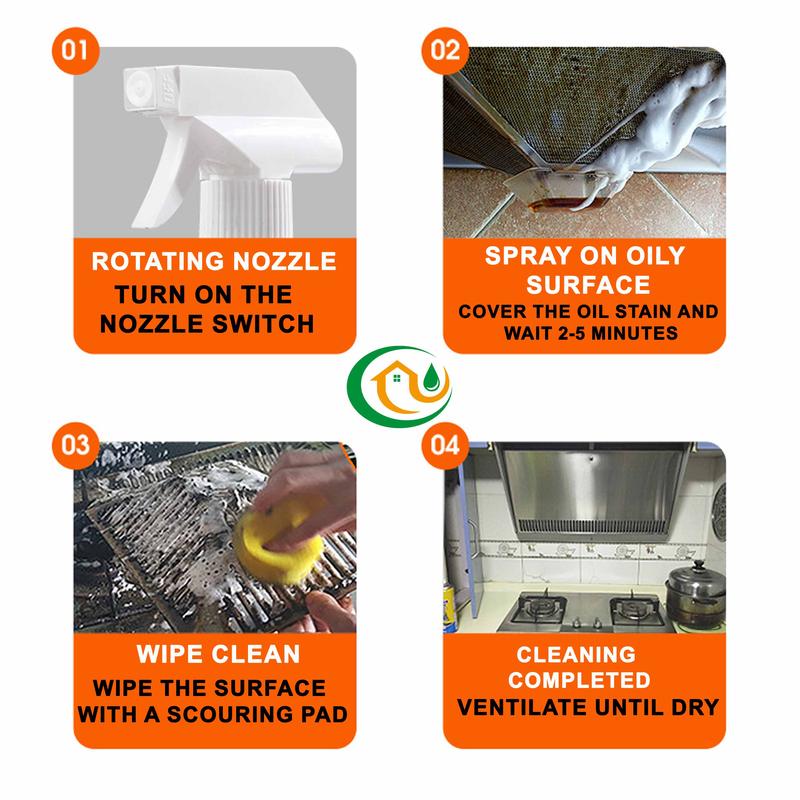 01

ROTATING NOZZLE
TURN ON THE NOZZLE SWITCH

02

SPRAY ON OILY SURFACE
COVER THE OIL STAIN AND WAIT 2-5 MINUTES

03

WIPE CLEAN
WIPE THE SURFACE WITH A SCOURING PAD

04

CLEANING COMPLETED
VENTILATE UNTIL DRY