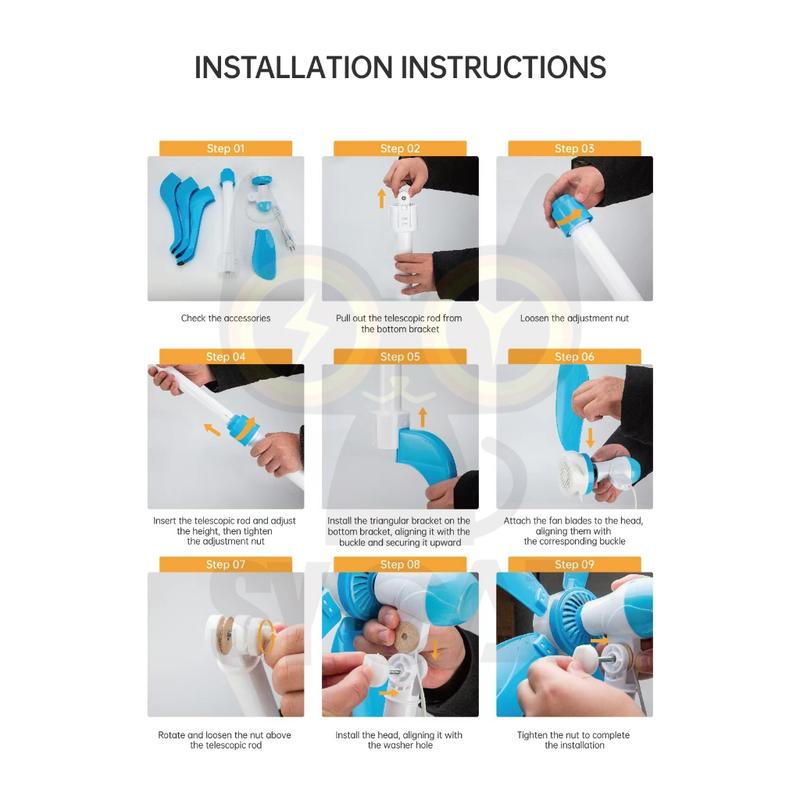 INSTALLATION INSTRUCTIONS

Step 01

Check the accessories

Step 02

Pull out the telescopic rod from the bottom bracket

Step 03

Loosen the adjustment nut

Step 04

Insert the telescopic rod and adjust the height, then tighten the adjustment nut

Step 05

Install the triangular bracket on the bottom bracket, aligning it with the buckle and securing it upward

Step 06

Attach the fan blades to the head, aligning them with the corresponding buckle

Step 07

Rotate and loosen the nut above the telescopic rod

Step 08

Install the head, aligning it with the washer hole

Step 09

Tighten the nut to complete the installation