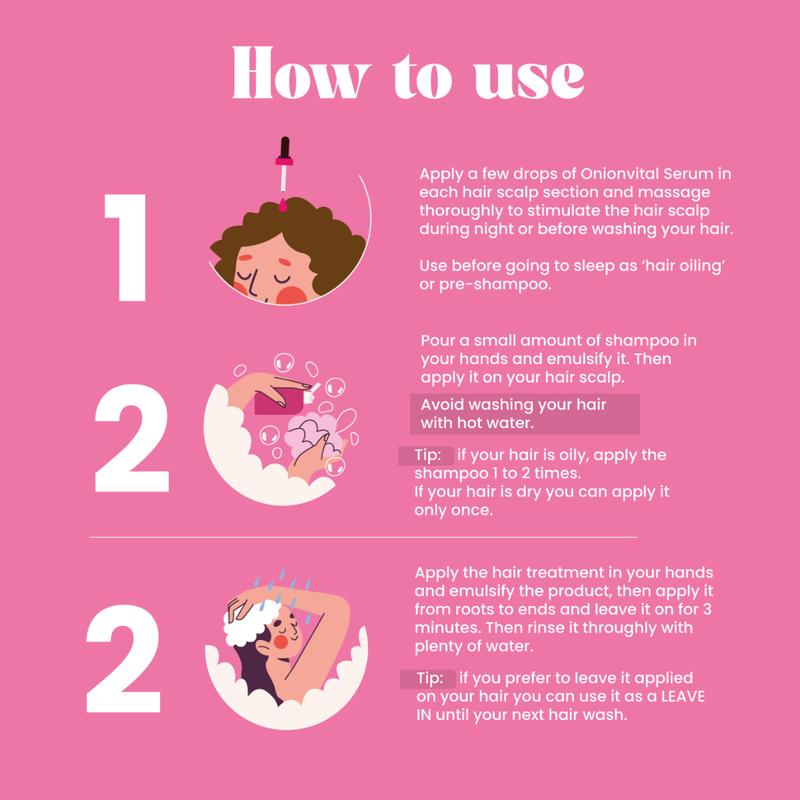 How to use

1

Apply a few drops of Onionvital Serum in each hair scalp section and massage thoroughly to stimulate the hair scalp during night or before washing your hair.

Use before going to sleep as 'hair oiling' or pre-shampoo.

2

Pour a small amount of shampoo in your hands and emulsify it. Then apply it on your hair scalp.

Avoid washing your hair with hot water.

Tip: if your hair is oily, apply the shampoo 1 to 2 times.
If your hair is dry you can apply it only once.

2

Apply the hair treatment in your hands and emulsify the product, then apply it from roots to ends and leave it on for 3 minutes. Then rinse it throughly with plenty of water.

Tip: if you prefer to leave it applied on your hair you can use it as a LEAVE IN until your next hair wash.