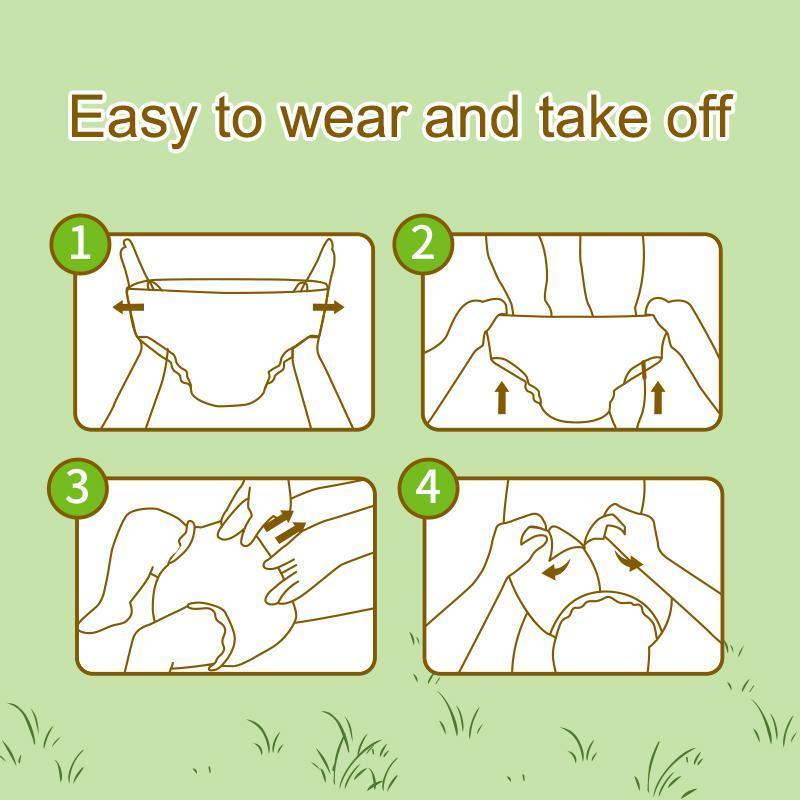 Easy to wear and take off

1

2

3

4