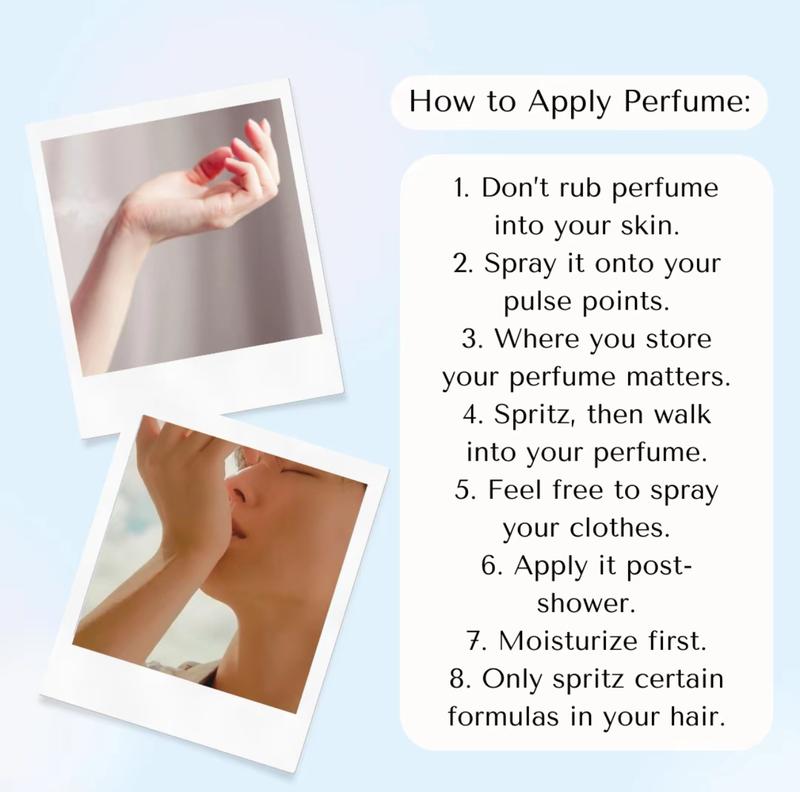 How to Apply Perfume:

1. Don't rub perfume into your skin.
2. Spray it onto your pulse points.
3. Where you store your perfume matters.
4. Spritz, then walk into your perfume.
5. Feel free to spray your clothes.
6. Apply it post-shower.
7. Moisturize first.
8. Only spritz certain formulas in your hair.