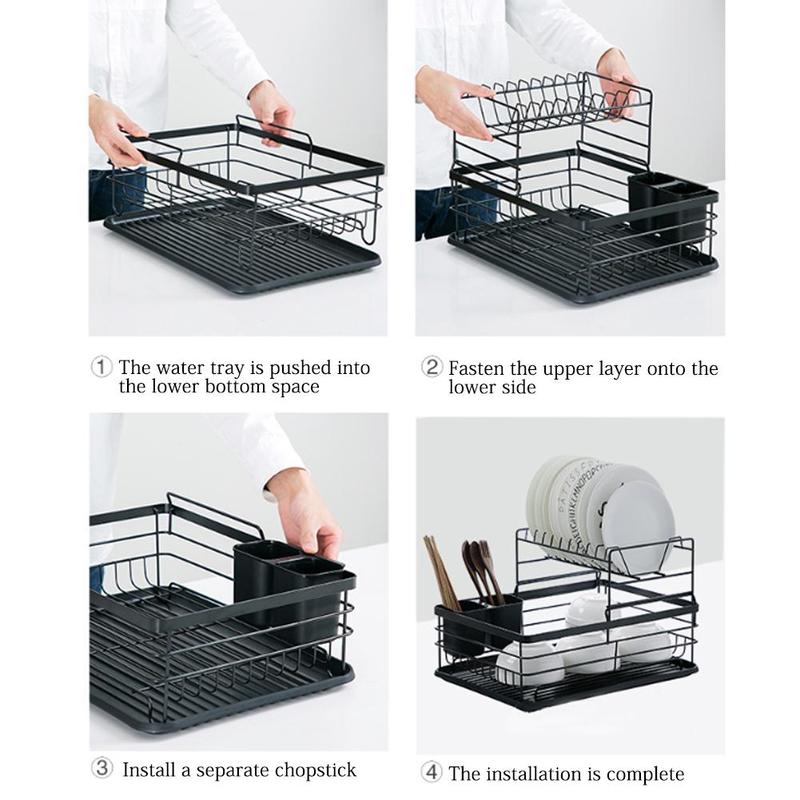 ① The water tray is pushed into the lower bottom space

② Fasten the upper layer onto the lower side

③ Install a separate chopstick

④ The installation is complete