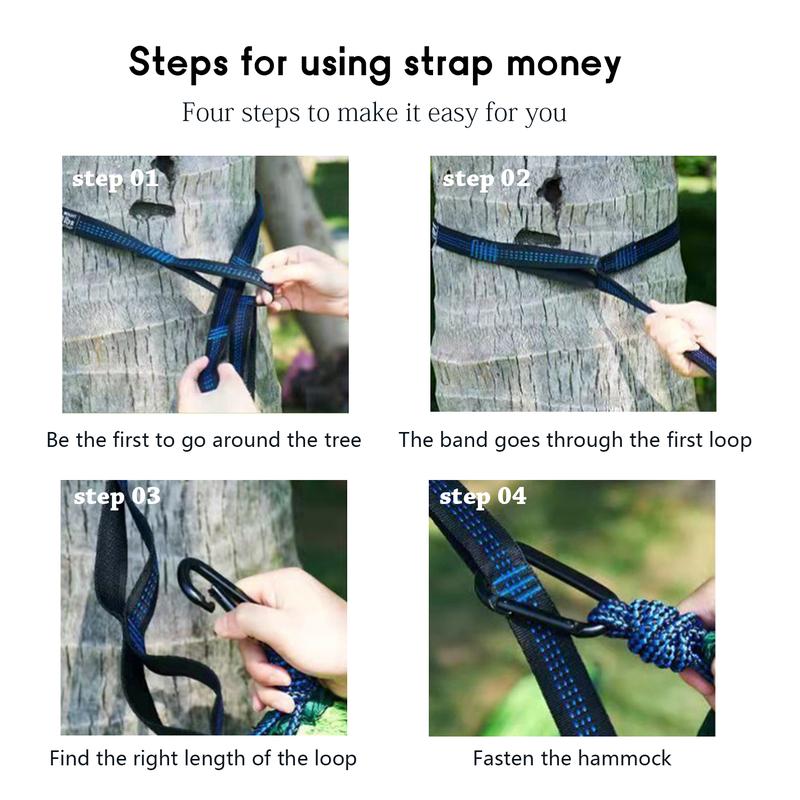 Steps for using strap money

Four steps to make it easy for you

step 01

Be the first to go around the tree

step 02

The band goes through the first loop

step 03

Find the right length of the loop

step 04

Fasten the hammock