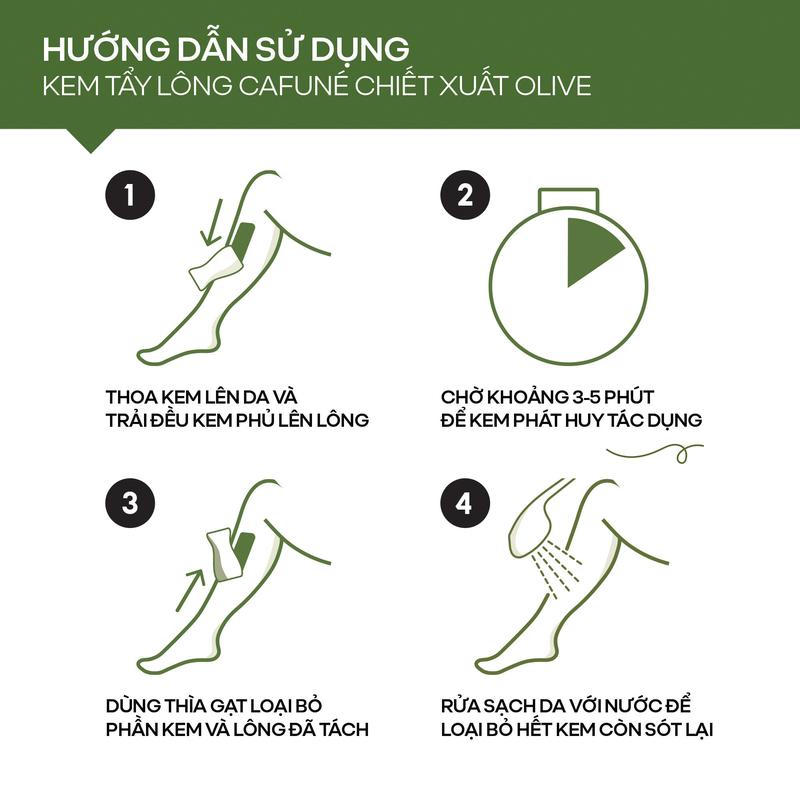 HƯỚNG DẪN SỬ DỤNG
KEM TẨY LÔNG CAFUNÉ CHIẾT XUẤT OLIVE

1

THOA KEM LÊN DA VÀ TRẢI ĐỀU KEM PHỦ LÊN LÔNG

2

CHỜ KHOẢNG 3-5 PHÚT ĐỂ KEM PHÁT HUY TÁC DỤNG

3

DÙNG THÌA GẠT LOẠI BỎ PHẦN KEM VÀ LÔNG ĐÃ TÁCH

4

RỬA SẠCH DA VỚI NƯỚC ĐỂ LOẠI BỎ HẾT KEM CÒN SÓT LẠI