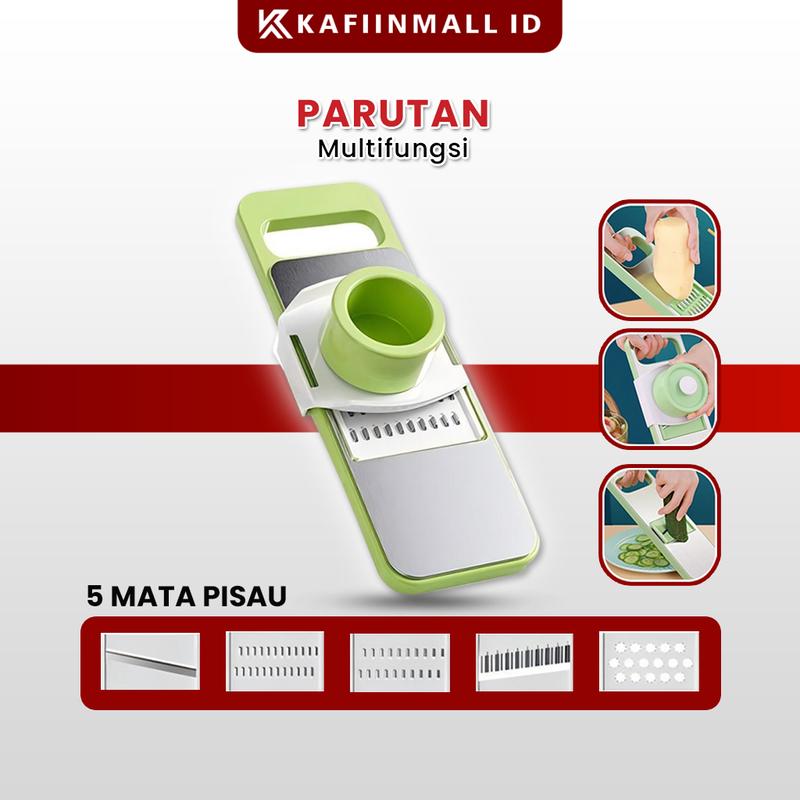 KAFIINMALL ID

PARUTAN
Multifungsi

5 MATA PISAU