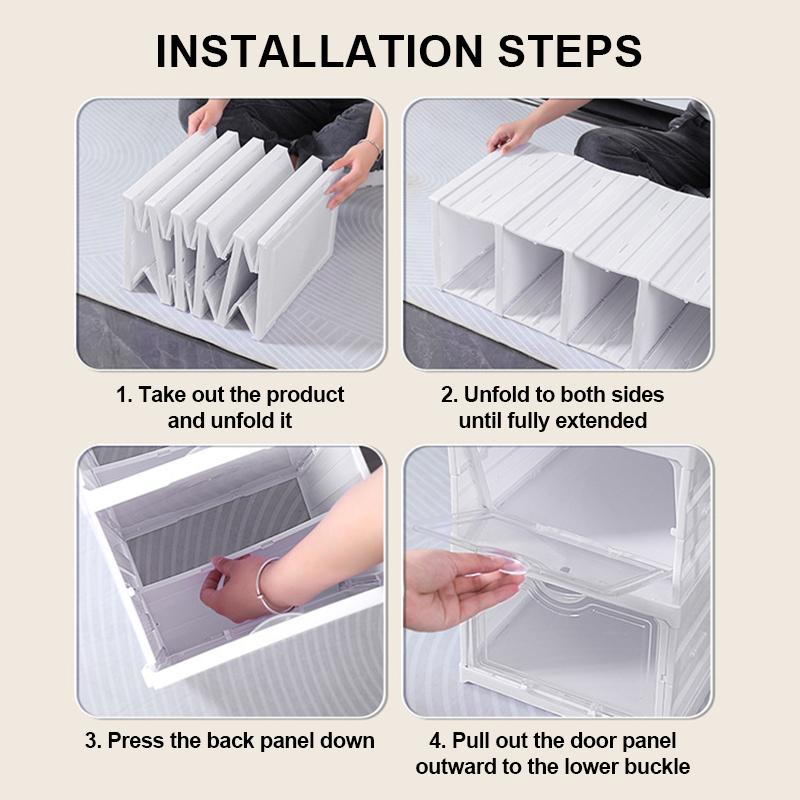 INSTALLATION STEPS

1. Take out the product and unfold it

2. Unfold to both sides until fully extended

3. Press the back panel down

4. Pull out the door panel outward to the lower buckle