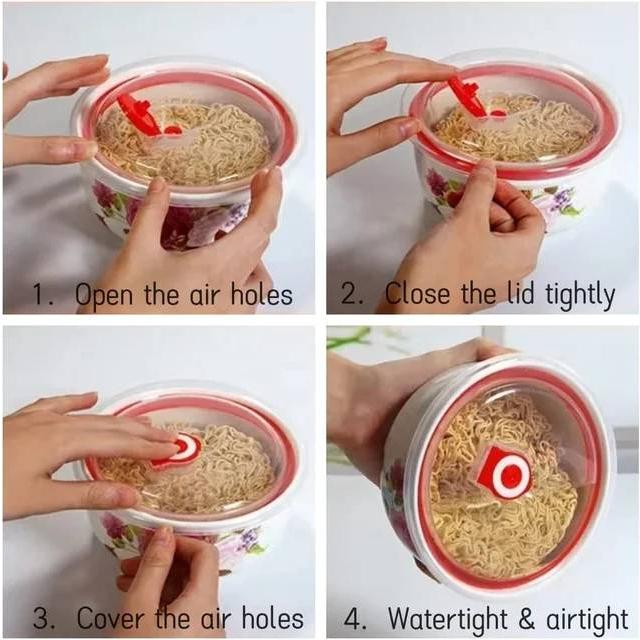 1. Open the air holes

2. Close the lid tightly

3. Cover the air holes

4. Watertight & airtight