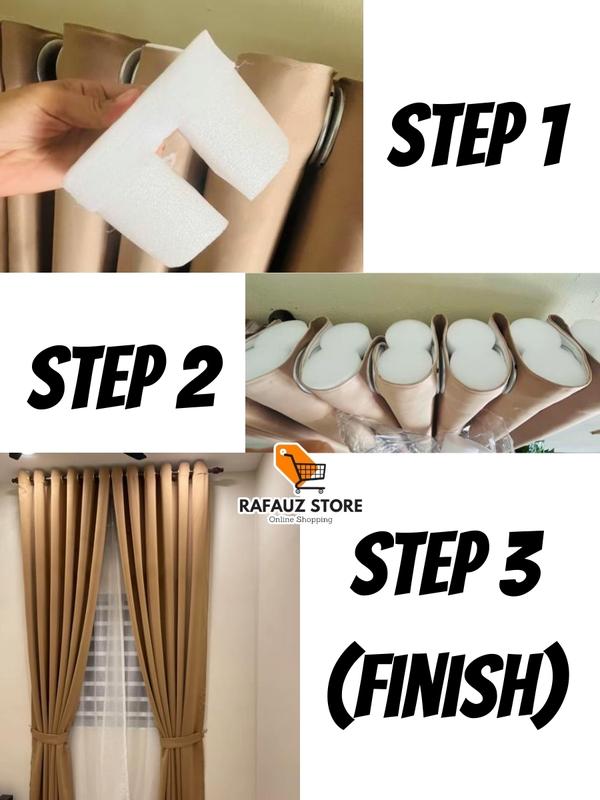 STEP 1

STEP 2

RAFAUZ STORE
Online Shopping

STEP 3
(FINISH)