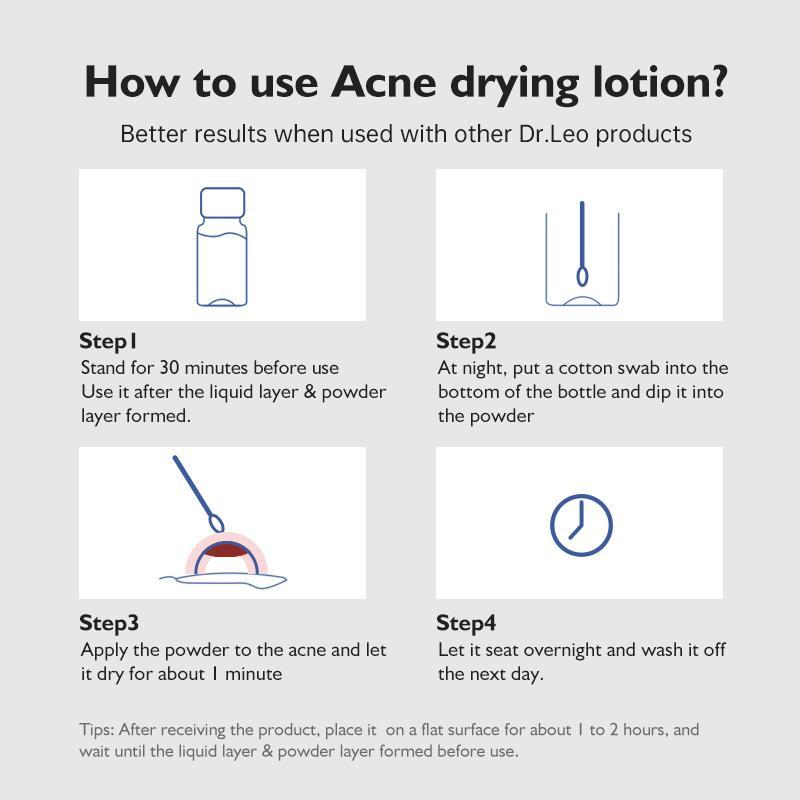 How to use Acne drying lotion?

Better results when used with other Dr.Leo products

Step1
Stand for 30 minutes before use
Use it after the liquid layer & powder layer formed.

Step2
At night, put a cotton swab into the bottom of the bottle and dip it into the powder

Step3
Apply the powder to the acne and let it dry for about 1 minute

Step4
Let it seat overnight and wash it off the next day.

Tips: After receiving the product, place it on a flat surface for about 1 to 2 hours, and wait until the liquid layer & powder layer formed before use.