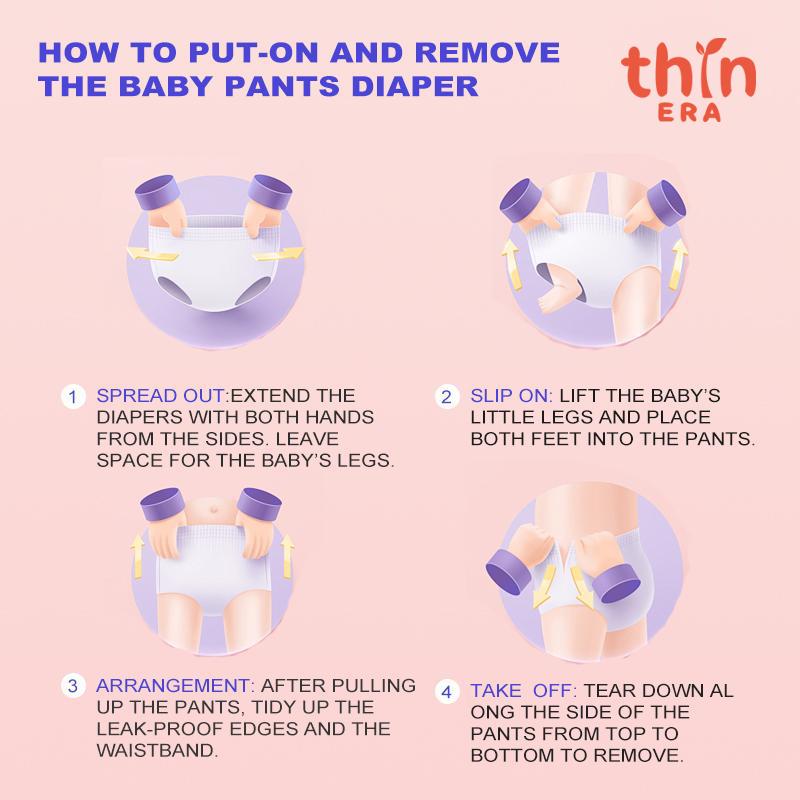 HOW TO PUT-ON AND REMOVE THE BABY PANTS DIAPER

thin ERA

1 SPREAD OUT:EXTEND THE DIAPERS WITH BOTH HANDS FROM THE SIDES. LEAVE SPACE FOR THE BABY'S LEGS.

2 SLIP ON: LIFT THE BABY'S LITTLE LEGS AND PLACE BOTH FEET INTO THE PANTS.

3 ARRANGEMENT: AFTER PULLING UP THE PANTS, TIDY UP THE LEAK-PROOF EDGES AND THE WAISTBAND.

4 TAKE OFF: TEAR DOWN AL ONG THE SIDE OF THE PANTS FROM TOP TO BOTTOM TO REMOVE.