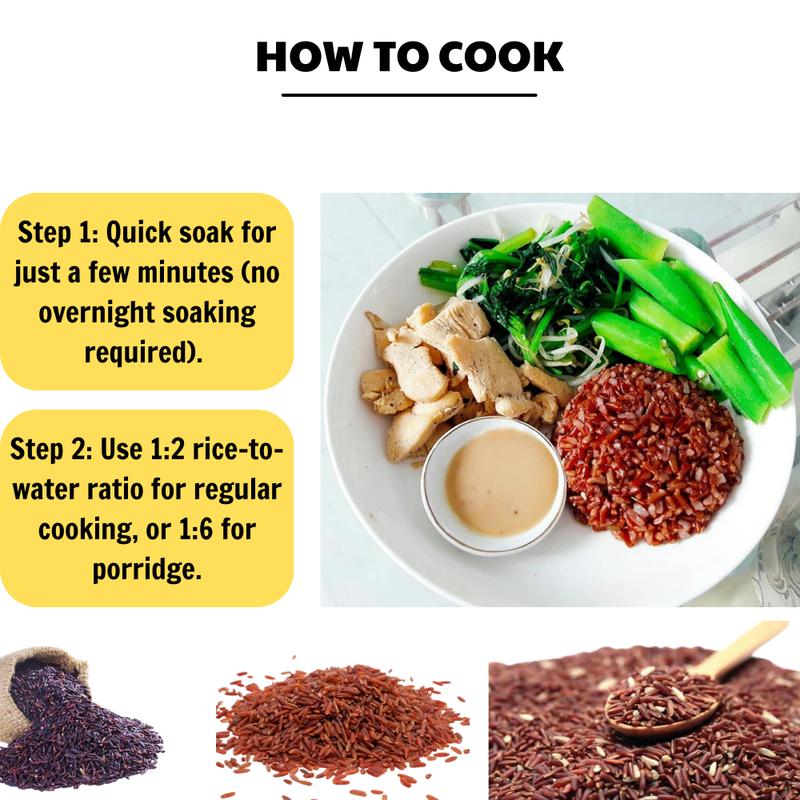 HOW TO COOK

Step 1: Quick soak for just a few minutes (no overnight soaking required).

Step 2: Use 1:2 rice-to-water ratio for regular cooking, or 1:6 for porridge.