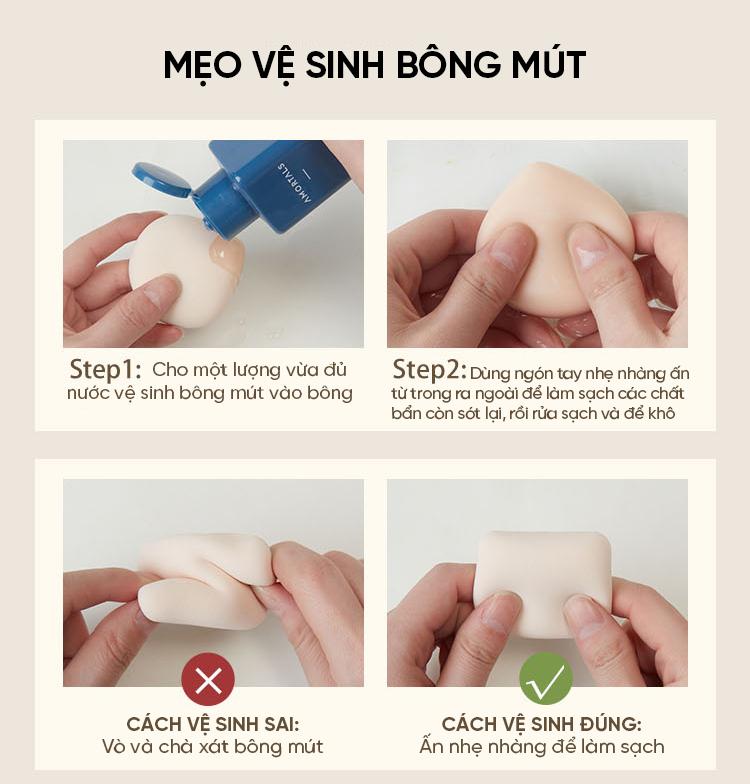 MẸO VỆ SINH BÔNG MÚT

AMORTALS

Step1: Cho một lượng vừa đủ nước vệ sinh bông mút vào bông

Step2: Dùng ngón tay nhẹ nhàng ấn từ trong ra ngoài để làm sạch các chất bẩn còn sót lại, rồi rửa sạch và để khô

CÁCH VỆ SINH SAI:
Vò và chà xát bông mút

CÁCH VỆ SINH ĐÚNG:
Ấn nhẹ nhàng để làm sạch