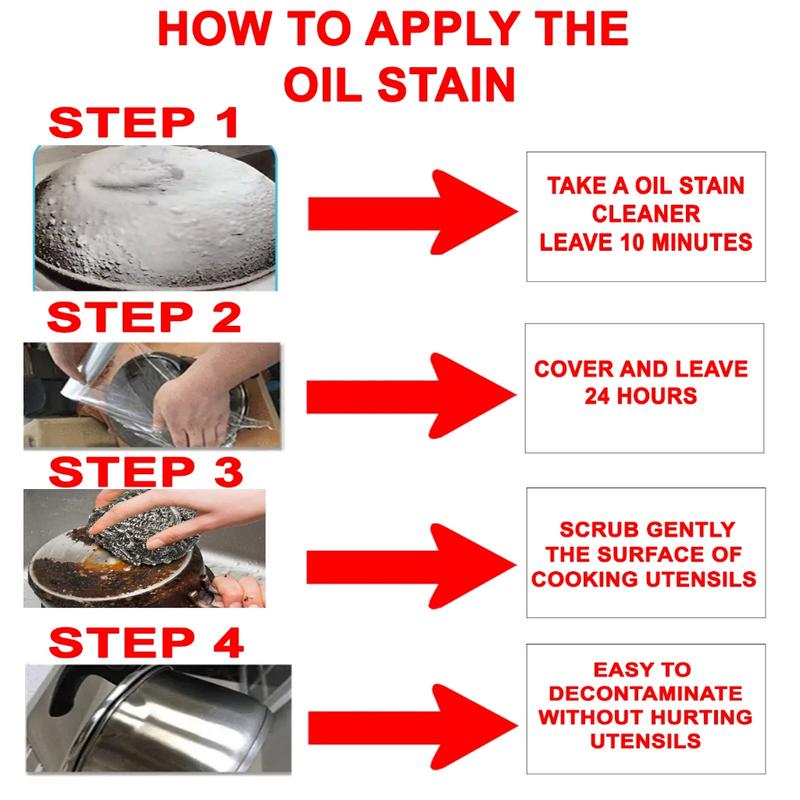 HOW TO APPLY THE OIL STAIN

STEP 1

TAKE A OIL STAIN CLEANER LEAVE 10 MINUTES

STEP 2

COVER AND LEAVE 24 HOURS

STEP 3

SCRUB GENTLY THE SURFACE OF COOKING UTENSILS

STEP 4

EASY TO DECONTAMINATE WITHOUT HURTING UTENSILS