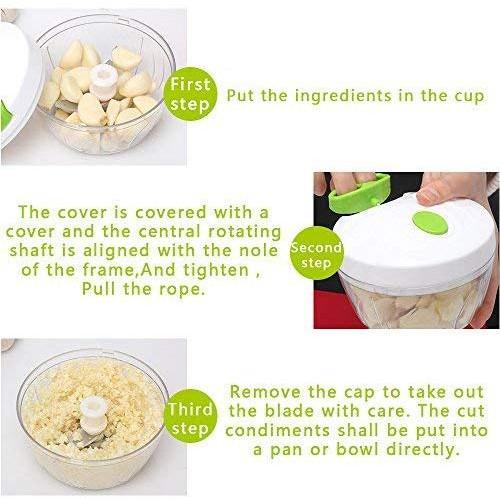 First step

Put the ingredients in the cup

The cover is covered with a cover and the central rotating shaft is aligned with the nole of the frame,And tighten , Pull the rope.

Second step

Third step

Remove the cap to take out the blade with care. The cut condiments shall be put into a pan or bowl directly.