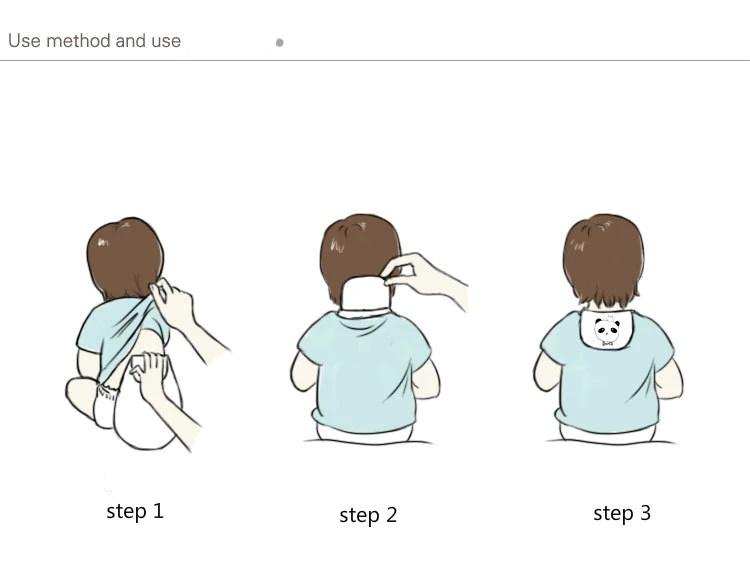 Use method and use

step 1

step 2

step 3