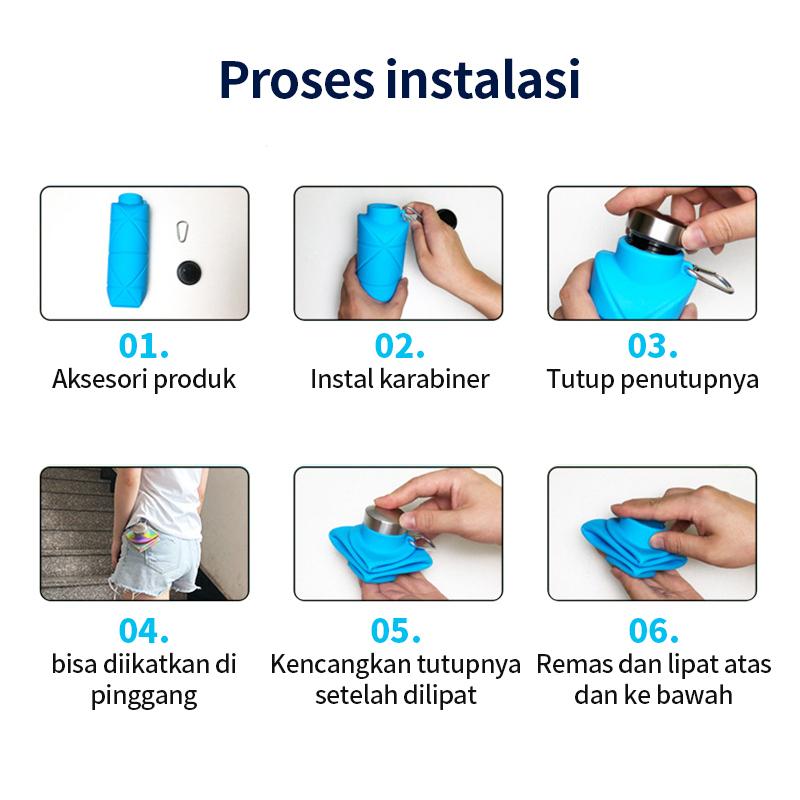 Proses instalasi

01.
Aksesori produk

02.
Instal karabiner

03.
Tutup penutupnya

04.
bisa diikatkan di pinggang

05.
Kencangkan tutupnya setelah dilipat

06.
Remas dan lipat atas dan ke bawah