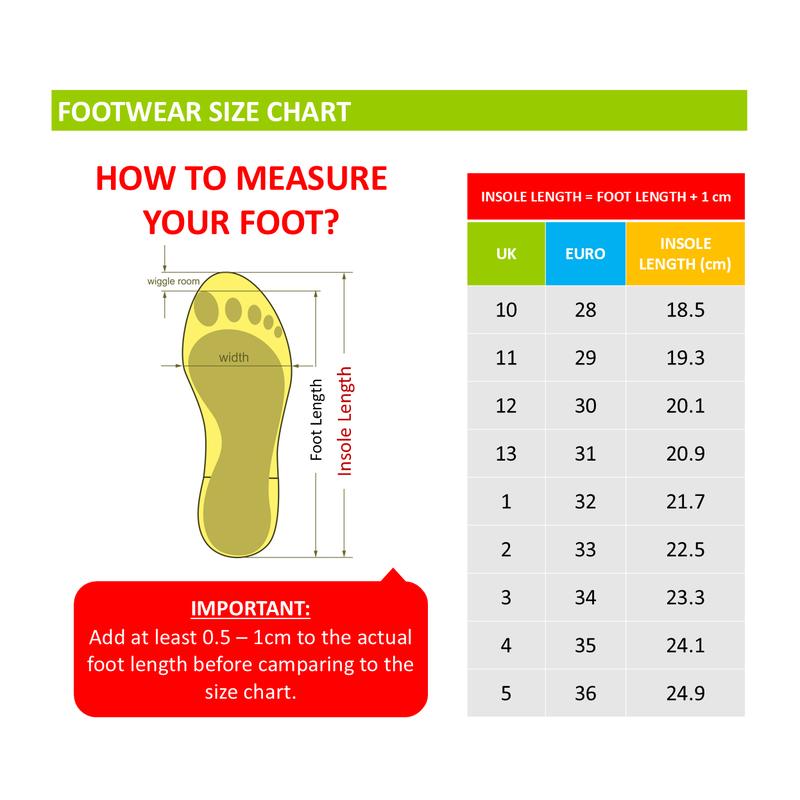 FOOTWEAR SIZE CHART

HOW TO MEASURE YOUR FOOT?

wiggle room

width

Foot Length

Insole Length

IMPORTANT:
Add at least 0.5 – 1cm to the actual foot length before camparing to the size chart.

INSOLE LENGTH = FOOT LENGTH + 1 cm

| UK | EURO | INSOLE LENGTH (cm) |
|---|---|---|
| 10 | 28 | 18.5 |
| 11 | 29 | 19.3 |
| 12 | 30 | 20.1 |
| 13 | 31 | 20.9 |
| 1 | 32 | 21.7 |
| 2 | 33 | 22.5 |
| 3 | 34 | 23.3 |
| 4 | 35 | 24.1 |
| 5 | 36 | 24.9 |